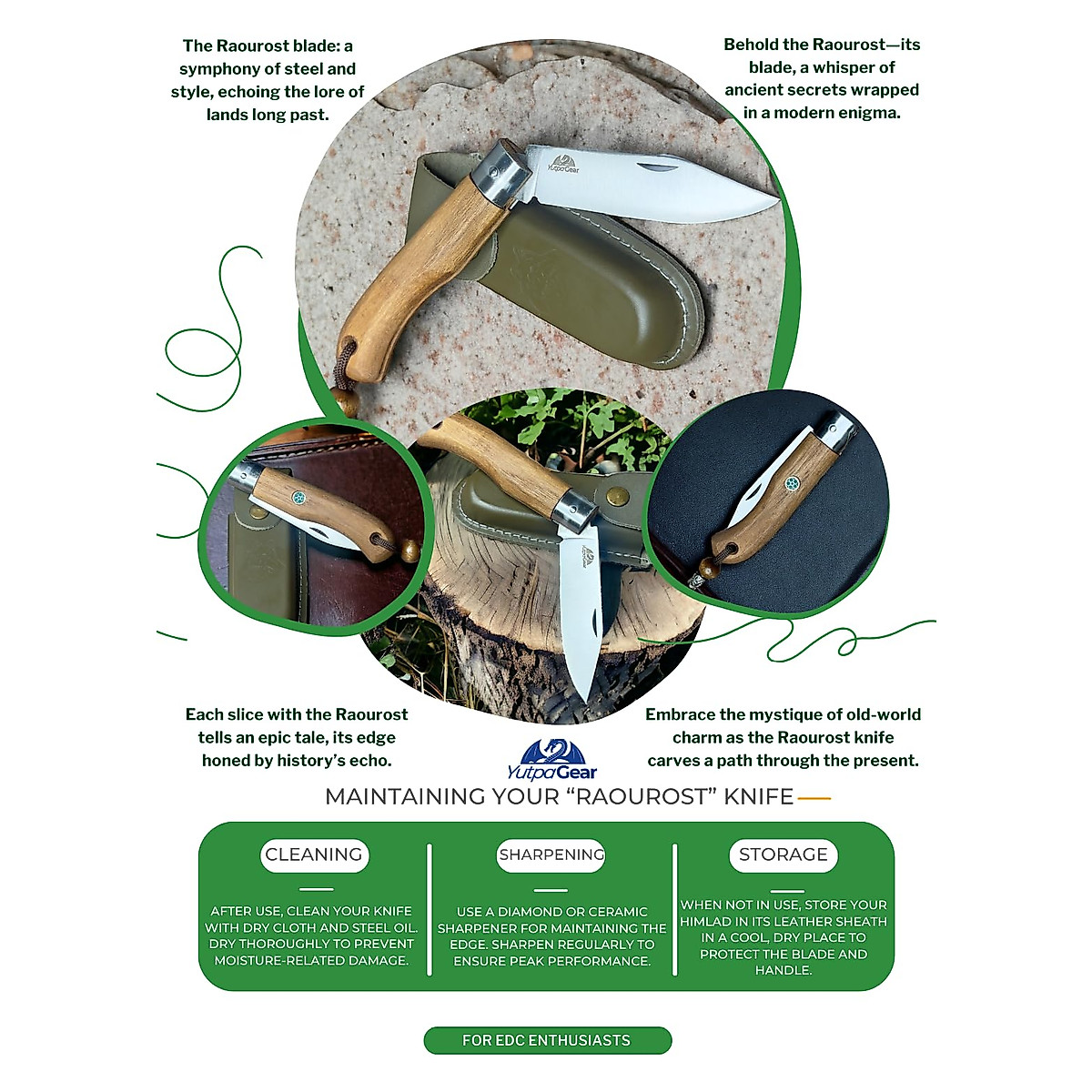 The Raourost blade: a symphony of steel and style, echoing the lore of lands long past.

Behold the Raourost—its blade, a whisper of ancient secrets wrapped in a modern enigma.

YutpaGear

YutpaGear

Each slice with the Raourost tells an epic tale, its edge honed by history's echo.

Embrace the mystique of old-world charm as the Raourost knife carves a path through the present.

YutpaGear

MAINTAINING YOUR "RAOUROST" KNIFE

CLEANING

AFTER USE, CLEAN YOUR KNIFE WITH DRY CLOTH AND STEEL OIL. DRY THOROUGHLY TO PREVENT MOISTURE-RELATED DAMAGE.

SHARPENING

USE A DIAMOND OR CERAMIC SHARPENER FOR MAINTAINING THE EDGE. SHARPEN REGULARLY TO ENSURE PEAK PERFORMANCE.

STORAGE

WHEN NOT IN USE, STORE YOUR HIMLAD IN ITS LEATHER SHEATH IN A COOL, DRY PLACE TO PROTECT THE BLADE AND HANDLE.

FOR EDC ENTHUSIASTS