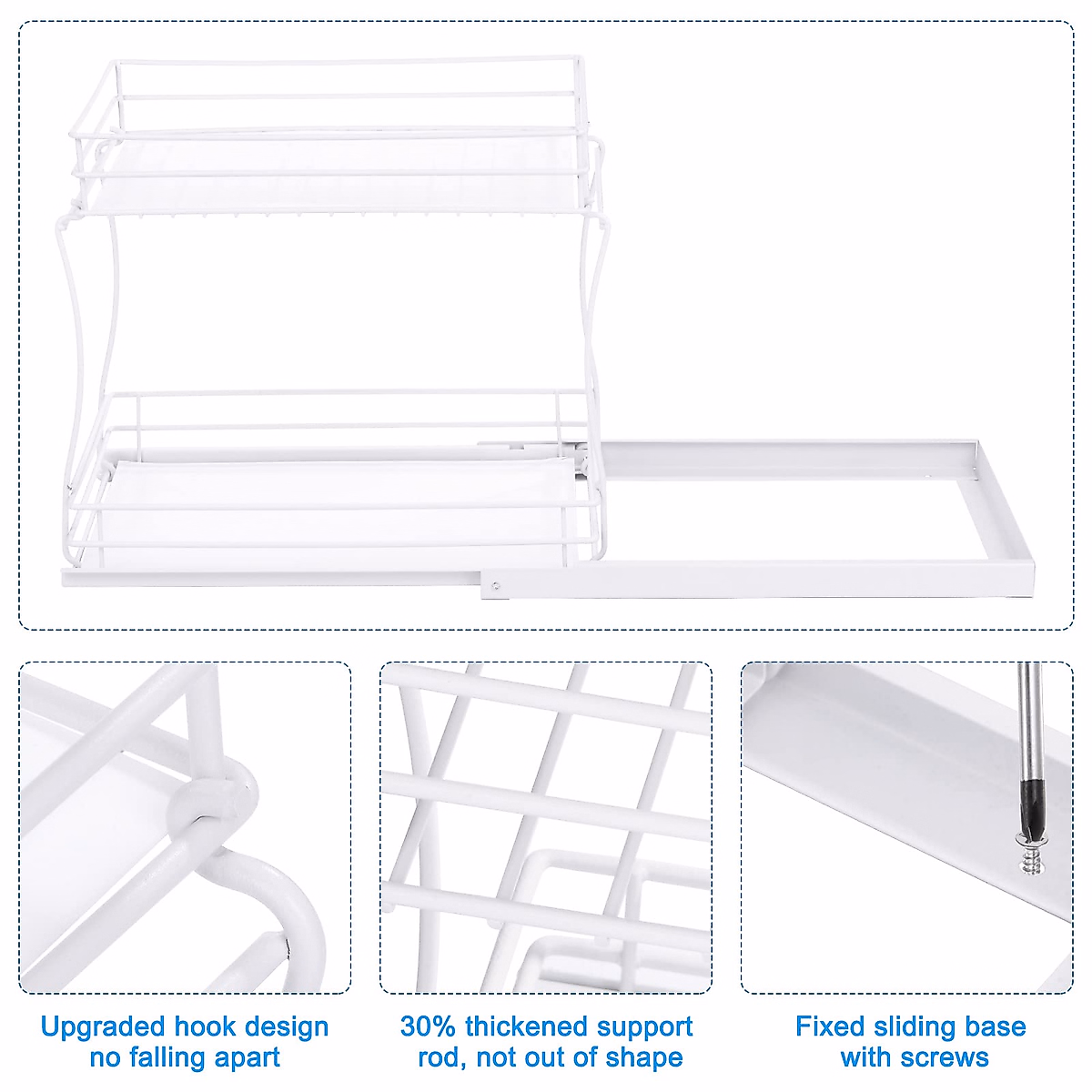 Upgraded hook design no falling apart

30% thickened support rod, not out of shape

Fixed sliding base with screws