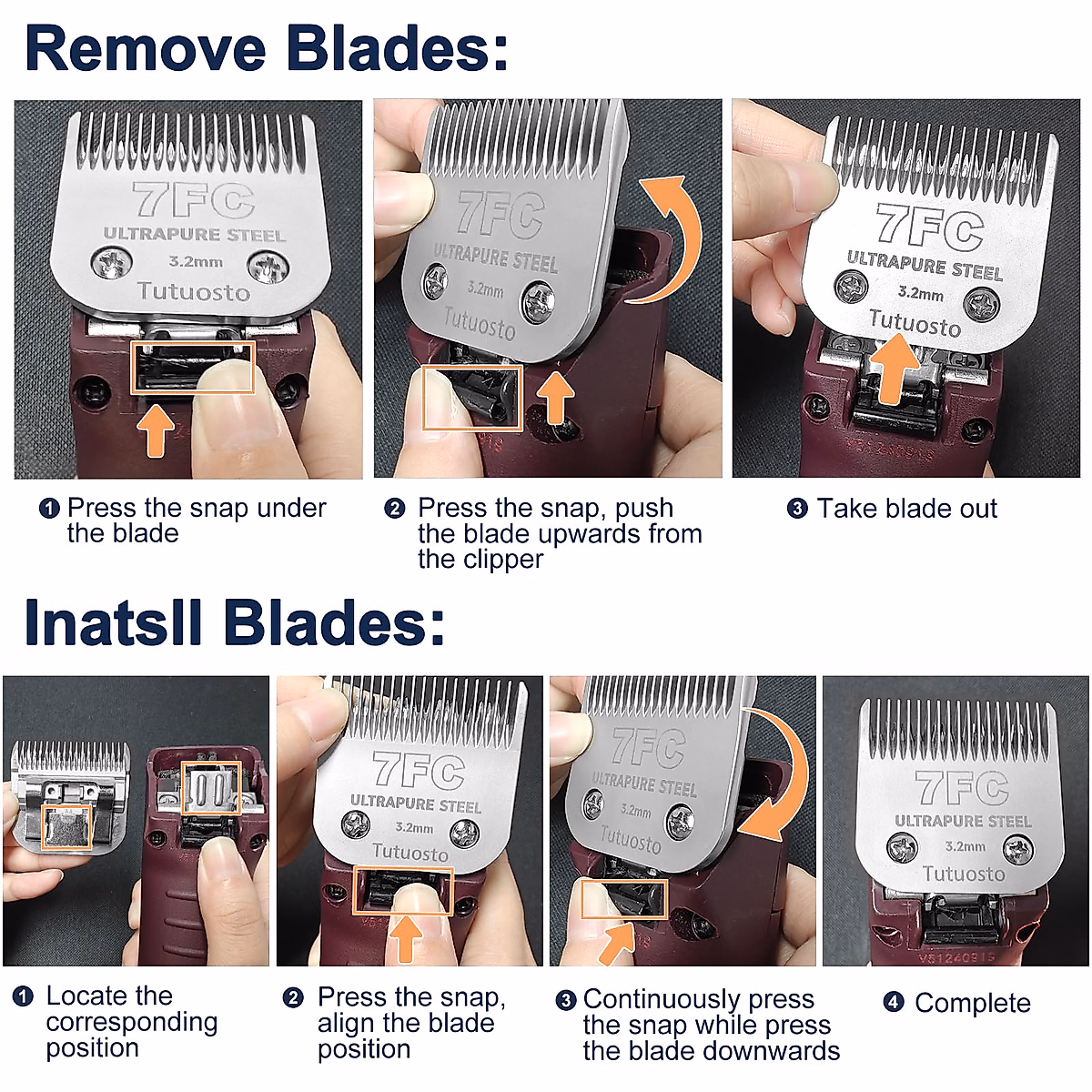 Remove Blades:

7FC
ULTRAPURE STEEL
3.2mm
Tutuosto

7FC
ULTRAPURE STEEL
3.2mm
Tutuosto

7FC
ULTRAPURE STEEL
3.2mm
Tutuosto

❶ Press the snap under the blade

❷ Press the snap, push the blade upwards from the clipper

❸ Take blade out

Inatsll Blades:

7FC
ULTRAPURE STEEL
3.2mm
Tutuosto

7FC
ULTRAPURE STEEL
3.2mm
Tutuosto

7FC
ULTRAPURE STEEL
3.2mm
Tutuosto

❶ Locate the corresponding position

❷ Press the snap, align the blade position

❸ Continuously press the snap while press the blade downwards

❹ Complete