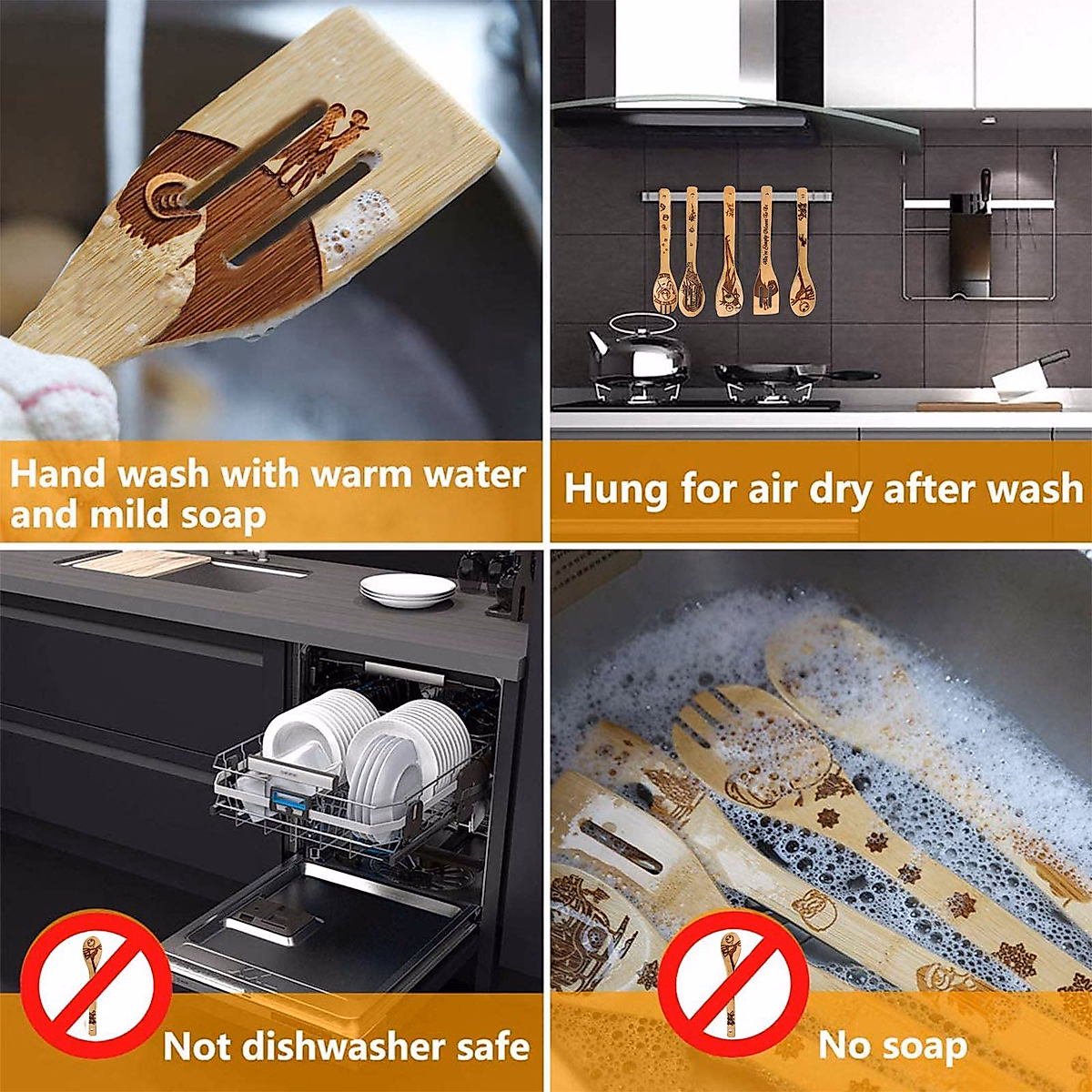 Hand wash with warm water and mild soap

Hung for air dry after wash

Not dishwasher safe

No soap