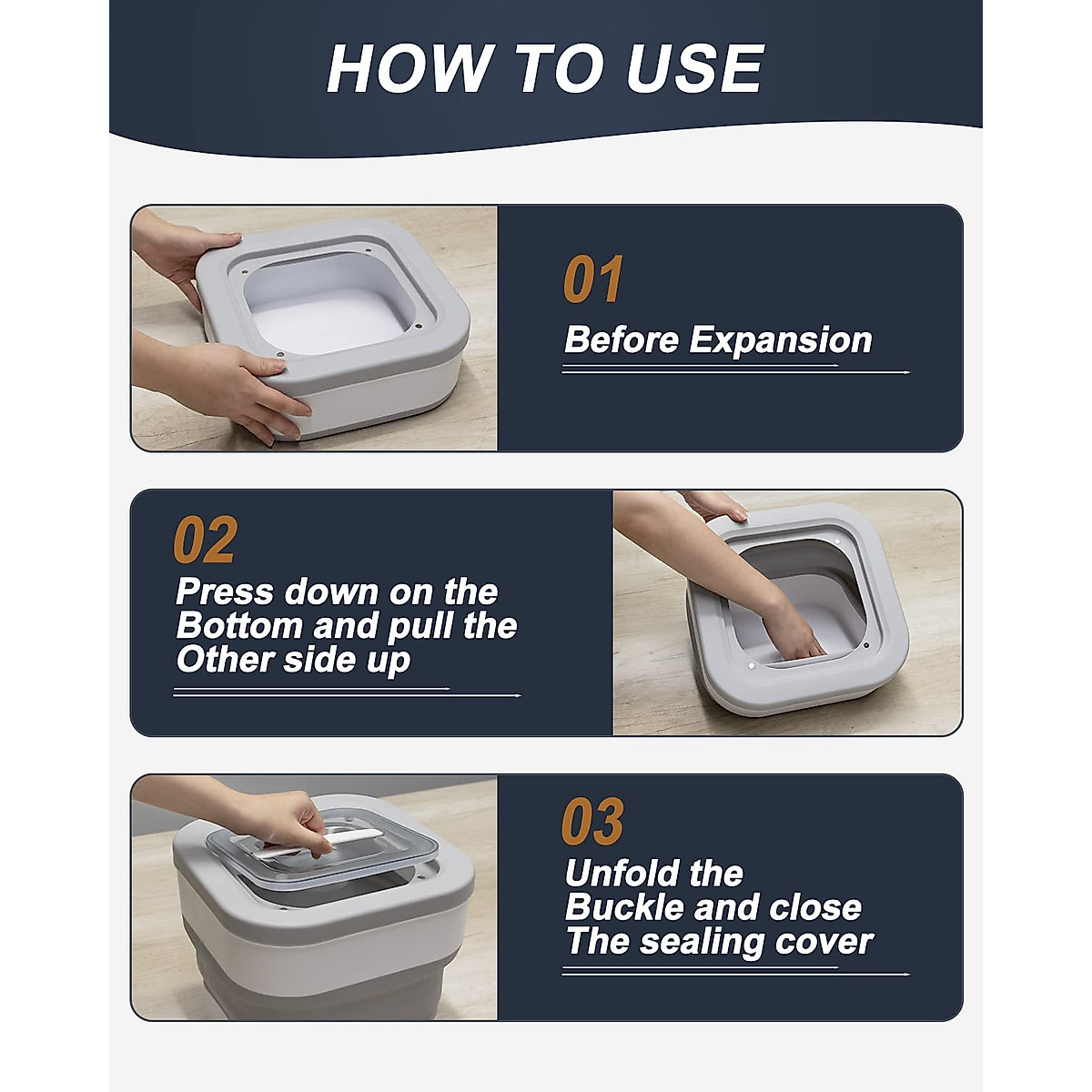 HOW TO USE

01
Before Expansion

02
Press down on the Bottom and pull the Other side up

03
Unfold the Buckle and close The sealing cover