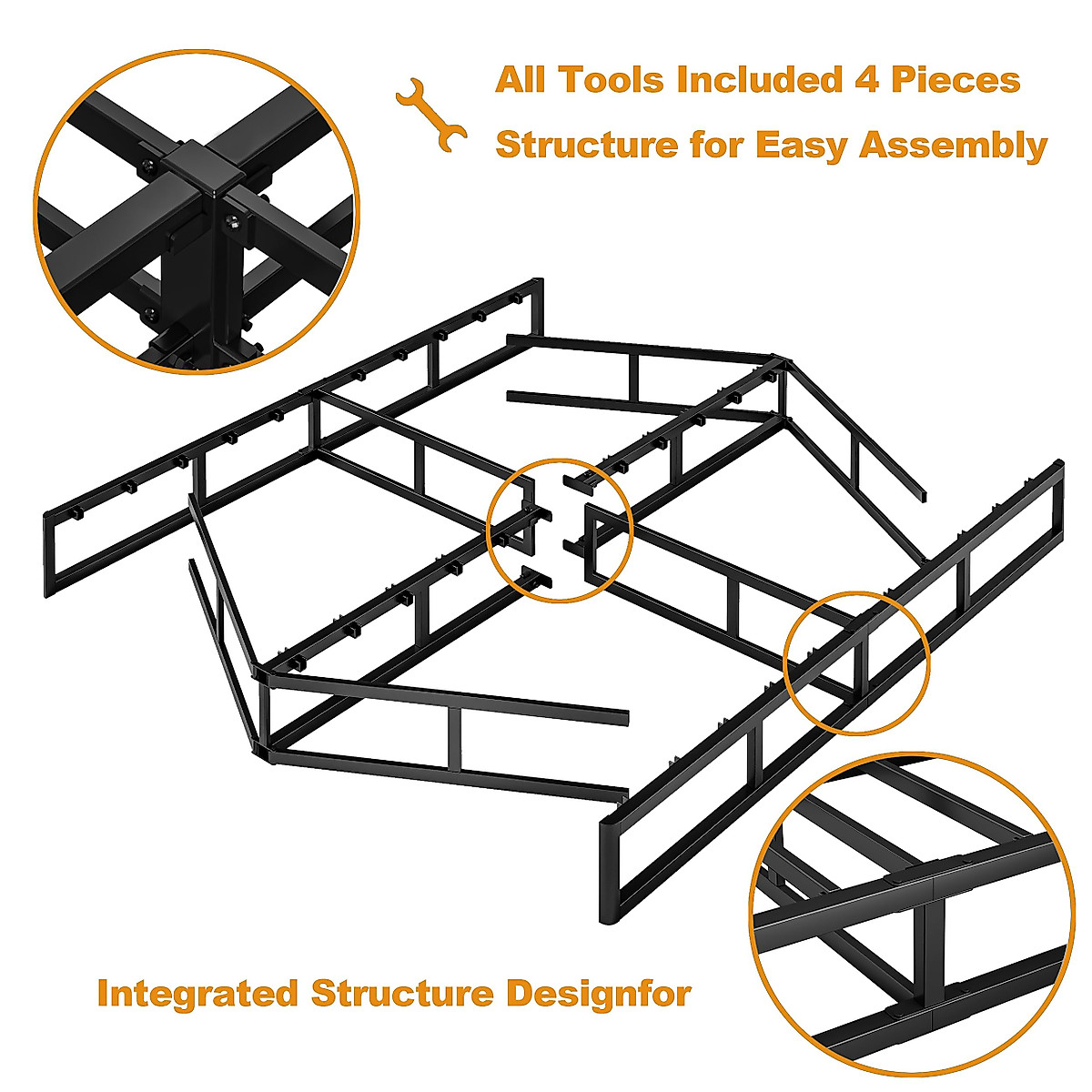 All Tools Included 4 Pieces
Structure for Easy Assembly

Integrated Structure Designfor