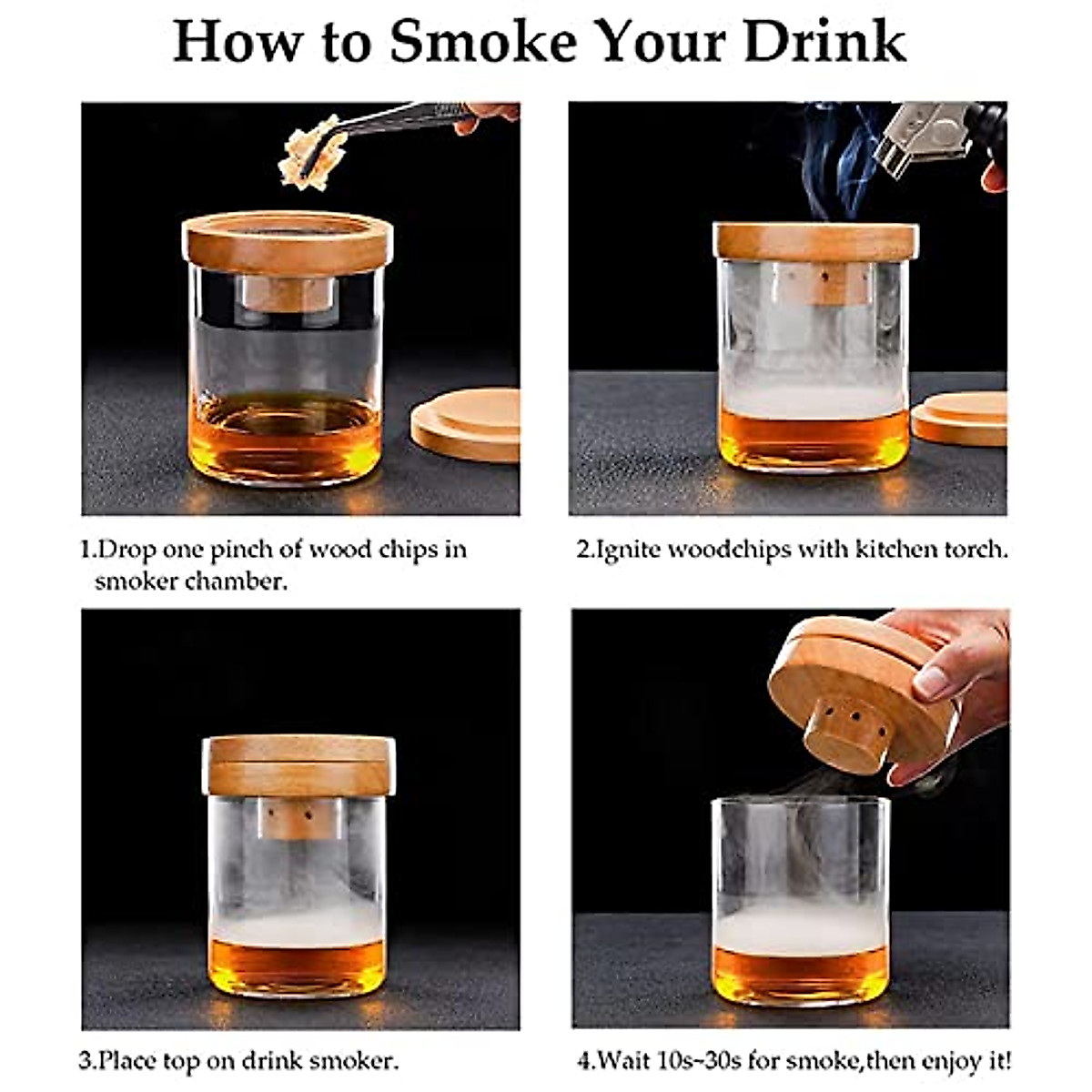 How to Smoke Your Drink

1.Drop one pinch of wood chips in smoker chamber.

2.Ignite woodchips with kitchen torch.

3.Place top on drink smoker.

4.Wait 10s~30s for smoke,then enjoy it!