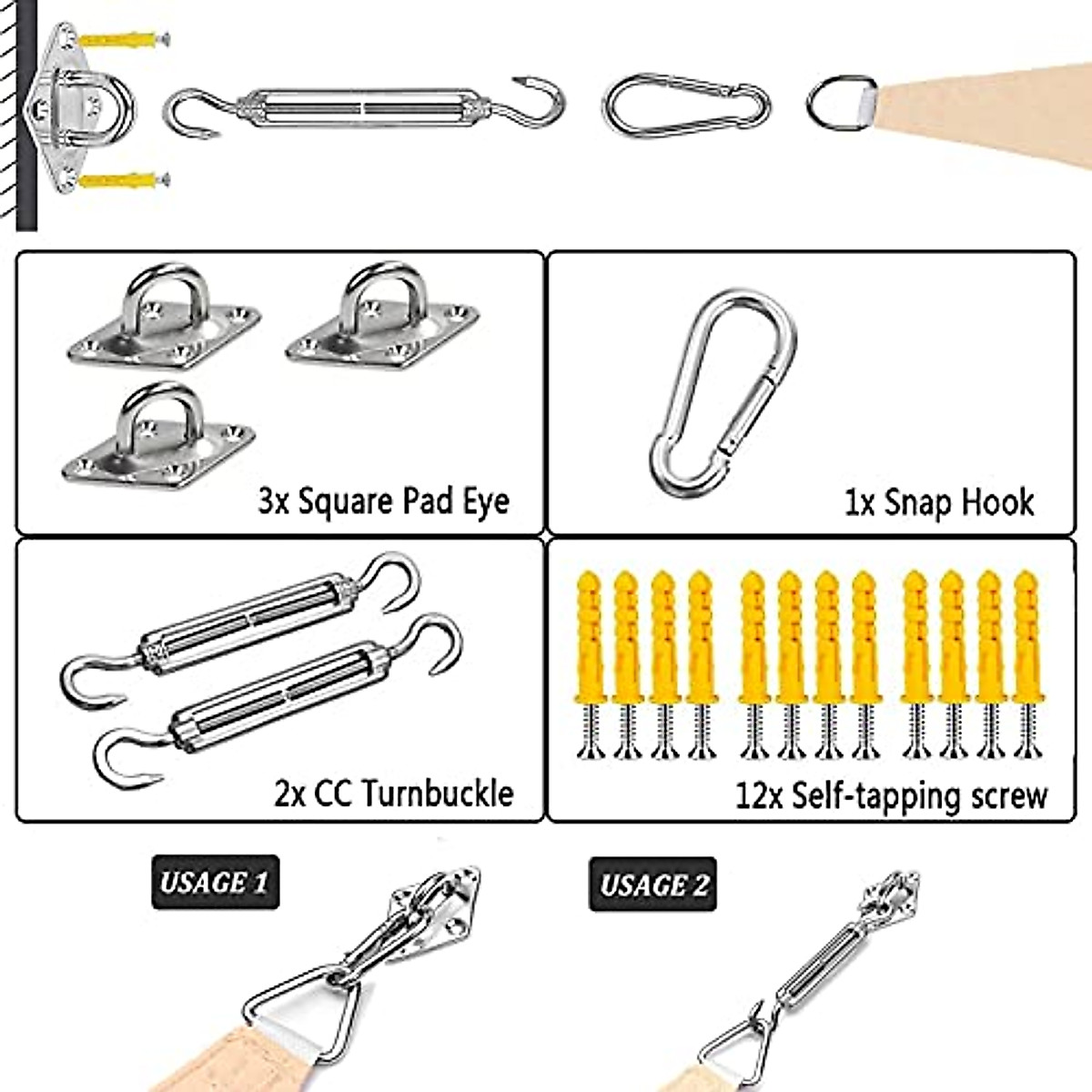 3x Square Pad Eye

1x Snap Hook

2x CC Turnbuckle

12x Self-tapping screw

USAGE 1

USAGE 2