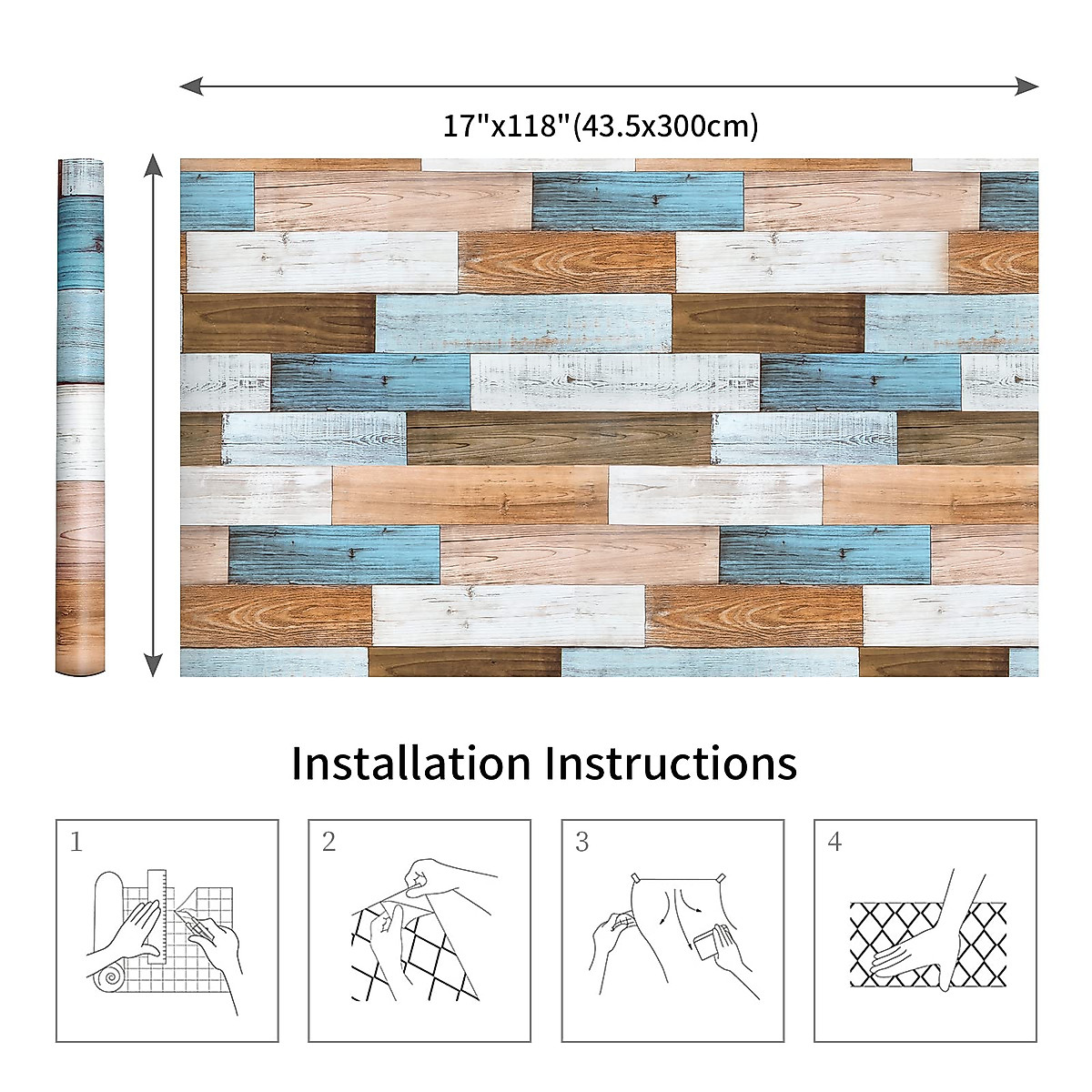 17"x118"(43.5x300cm)

Installation Instructions

1

2

3

4