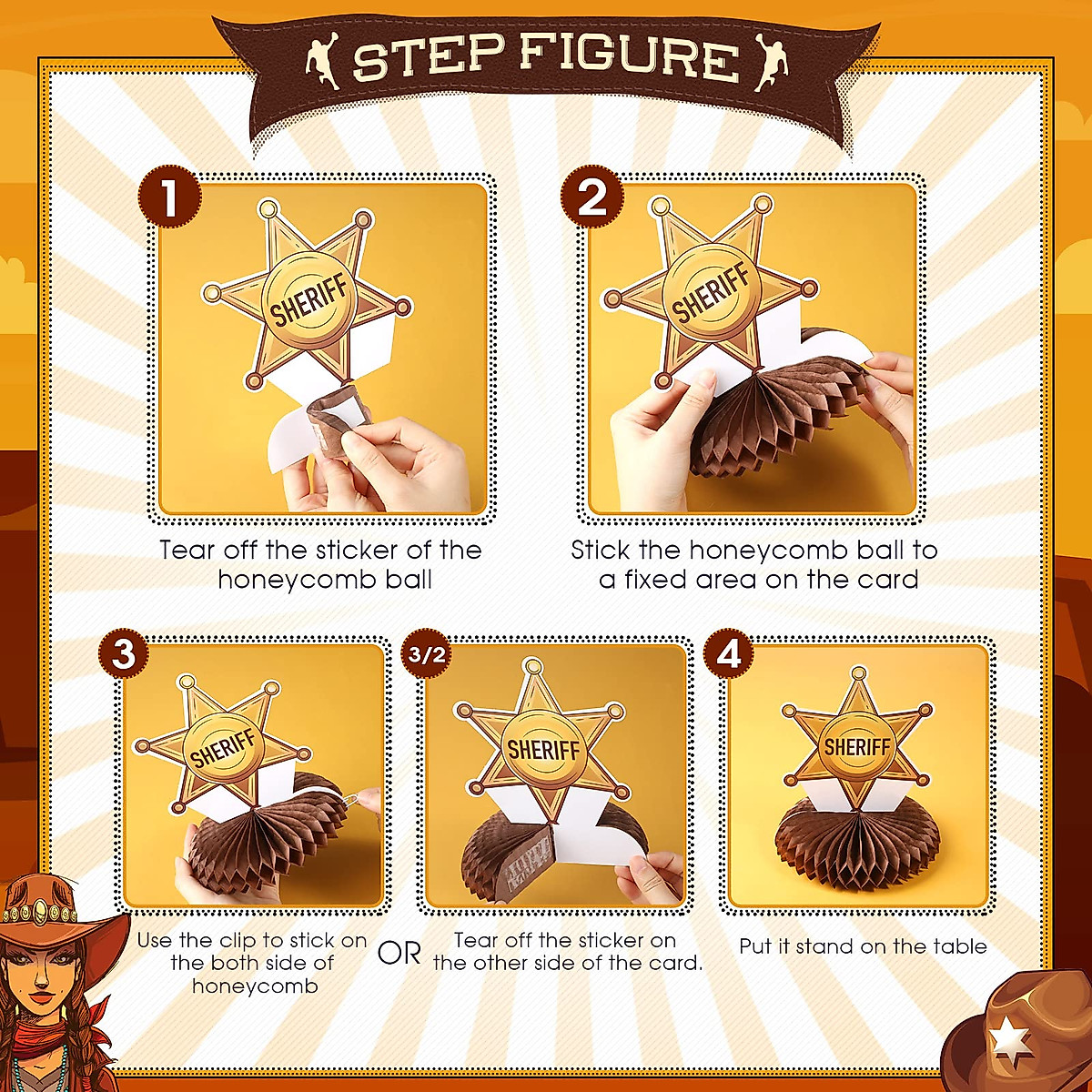 STEP FIGURE

1

SHERIFF

Tear off the sticker of the honeycomb ball

2

SHERIFF

Stick the honeycomb ball to a fixed area on the card

3

SHERIFF

Use the clip to stick on the both side of honeycomb

OR

3/2

SHERIFF

Tear off the sticker on the other side of the card.

4

SHERIFF

Put it stand on the table