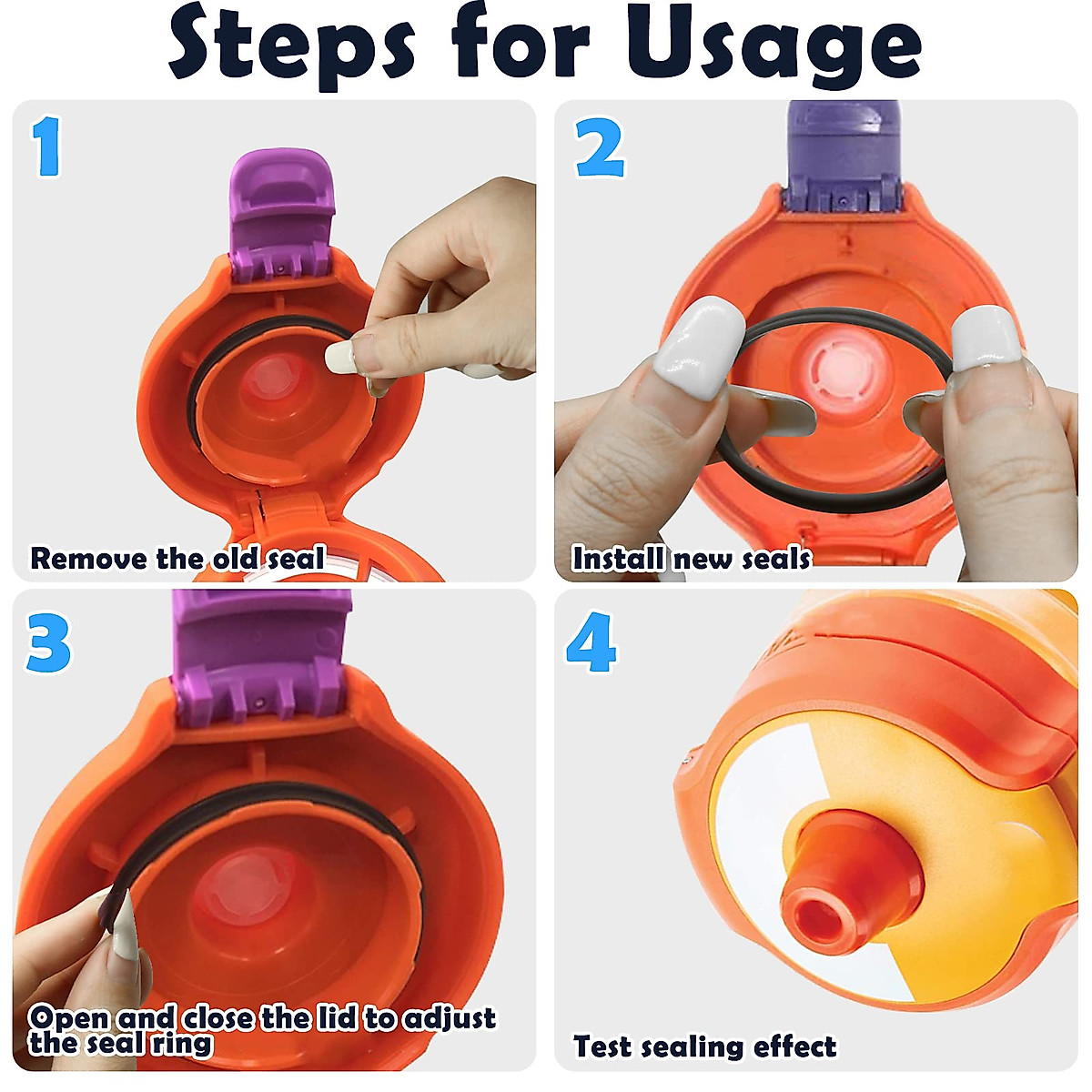 Steps for Usage

1

Remove the old seal

2

Install new seals

3

Open and close the lid to adjust the seal ring

4

Test sealing effect