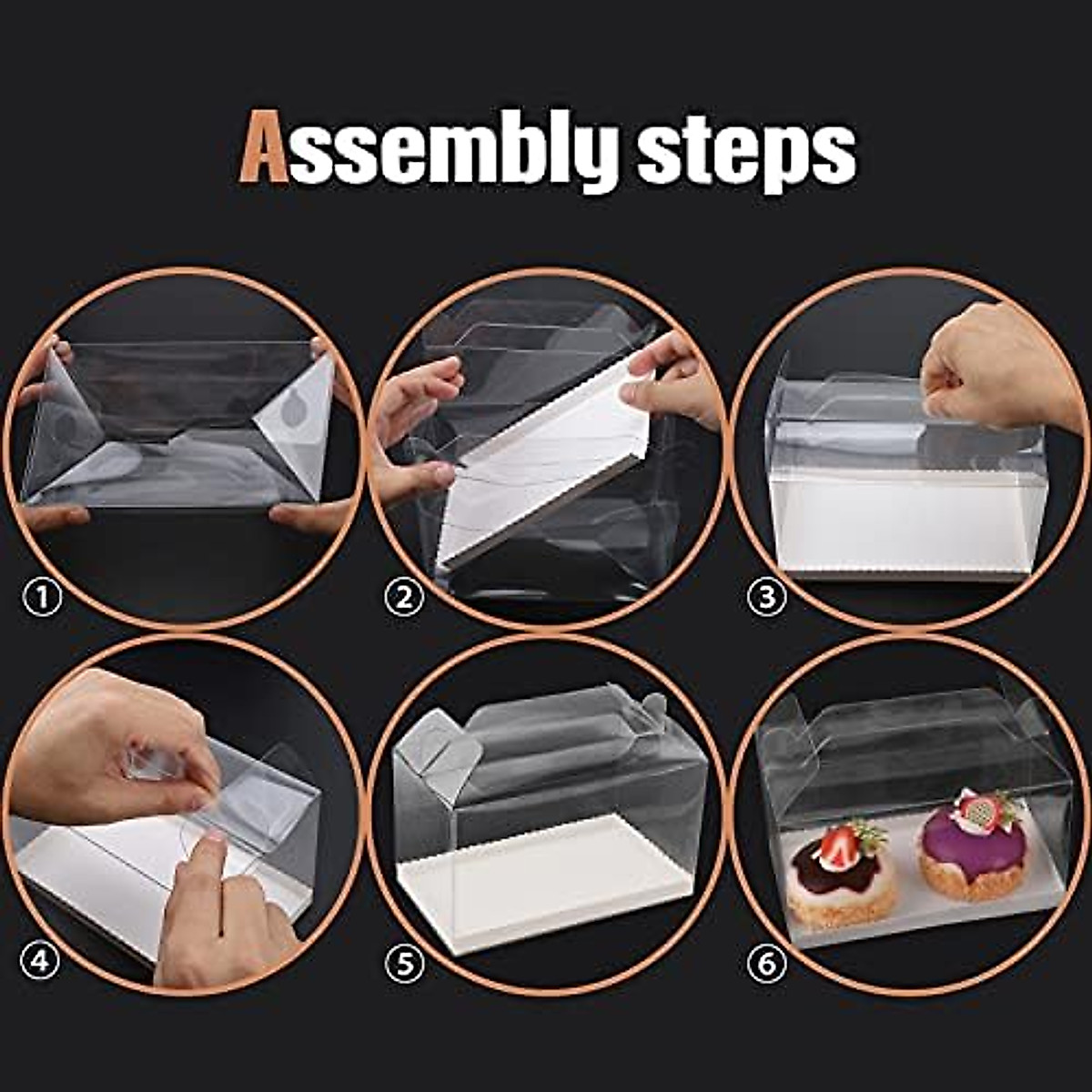 Assembly steps

①

②

③

④

⑤

⑥