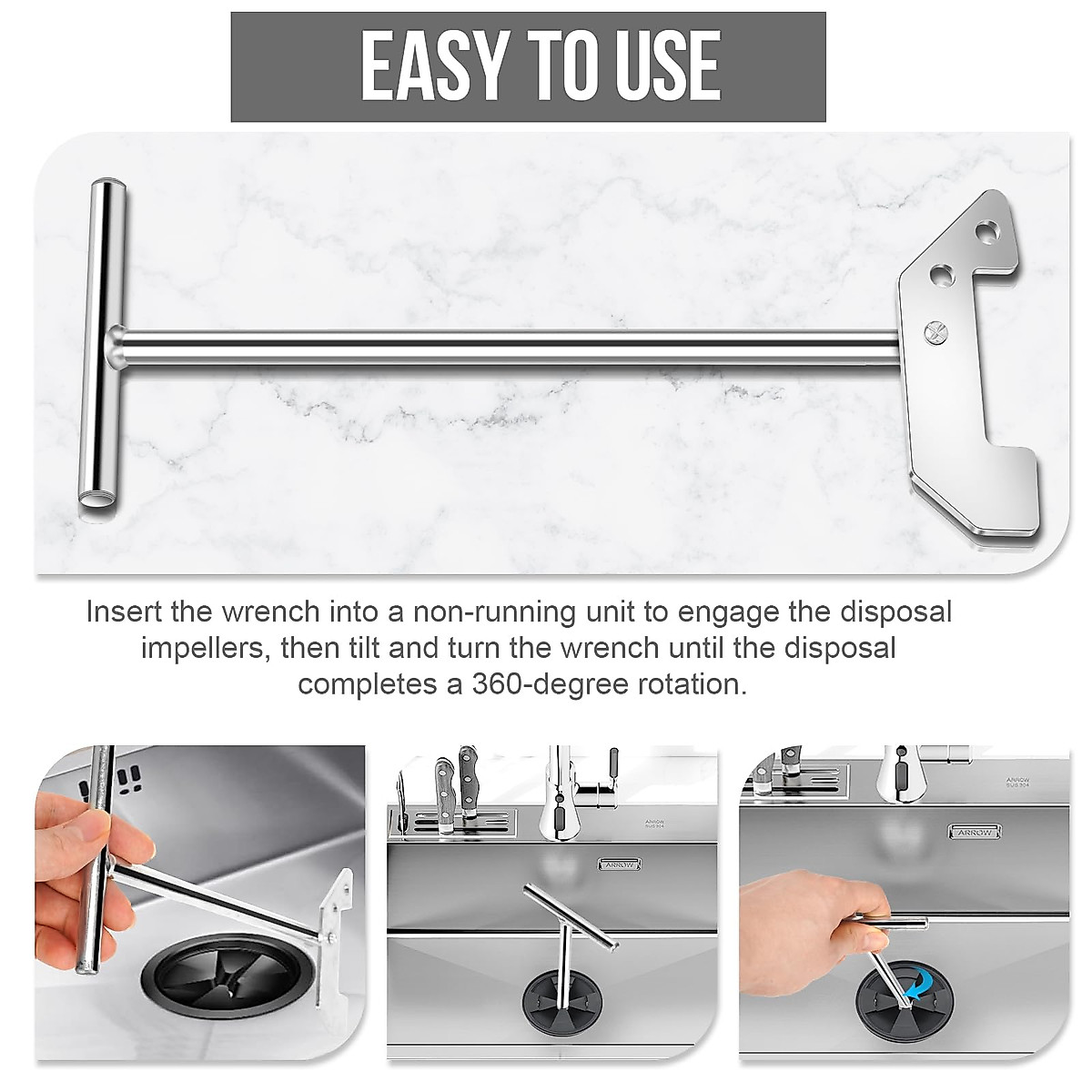 EASY TO USE

Insert the wrench into a non-running unit to engage the disposal impellers, then tilt and turn the wrench until the disposal completes a 360-degree rotation.

ARROW
SUS 304
ARROW

ARROW
SUS 304
ARROW