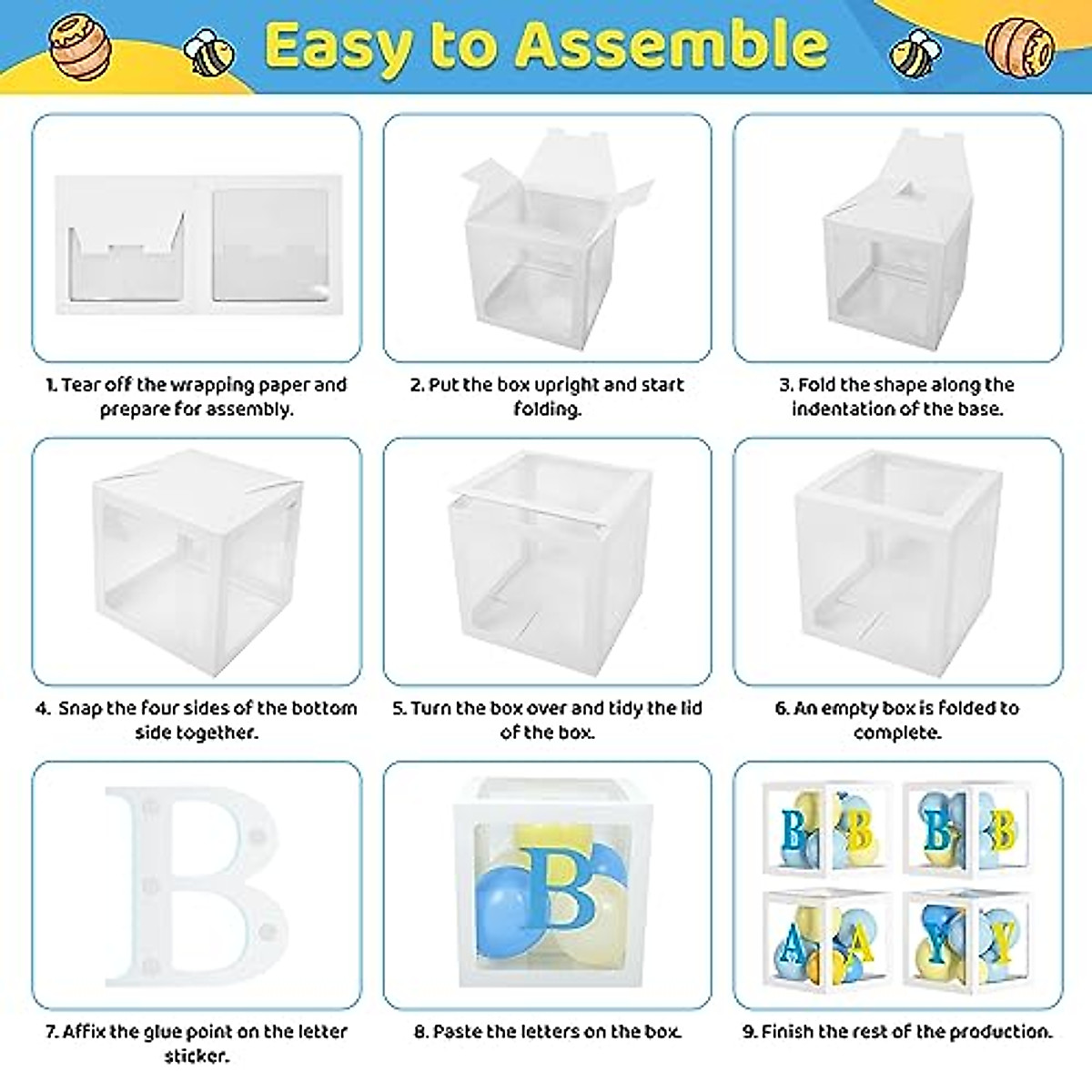 Easy to Assemble

1. Tear off the wrapping paper and prepare for assembly.

2. Put the box upright and start folding.

3. Fold the shape along the indentation of the base.

4. Snap the four sides of the bottom side together.

5. Turn the box over and tidy the lid of the box.

6. An empty box is folded to complete.

B

7. Affix the glue point on the letter sticker.

B

8. Paste the letters on the box.

B B B B A A Y Y

9. Finish the rest of the production.