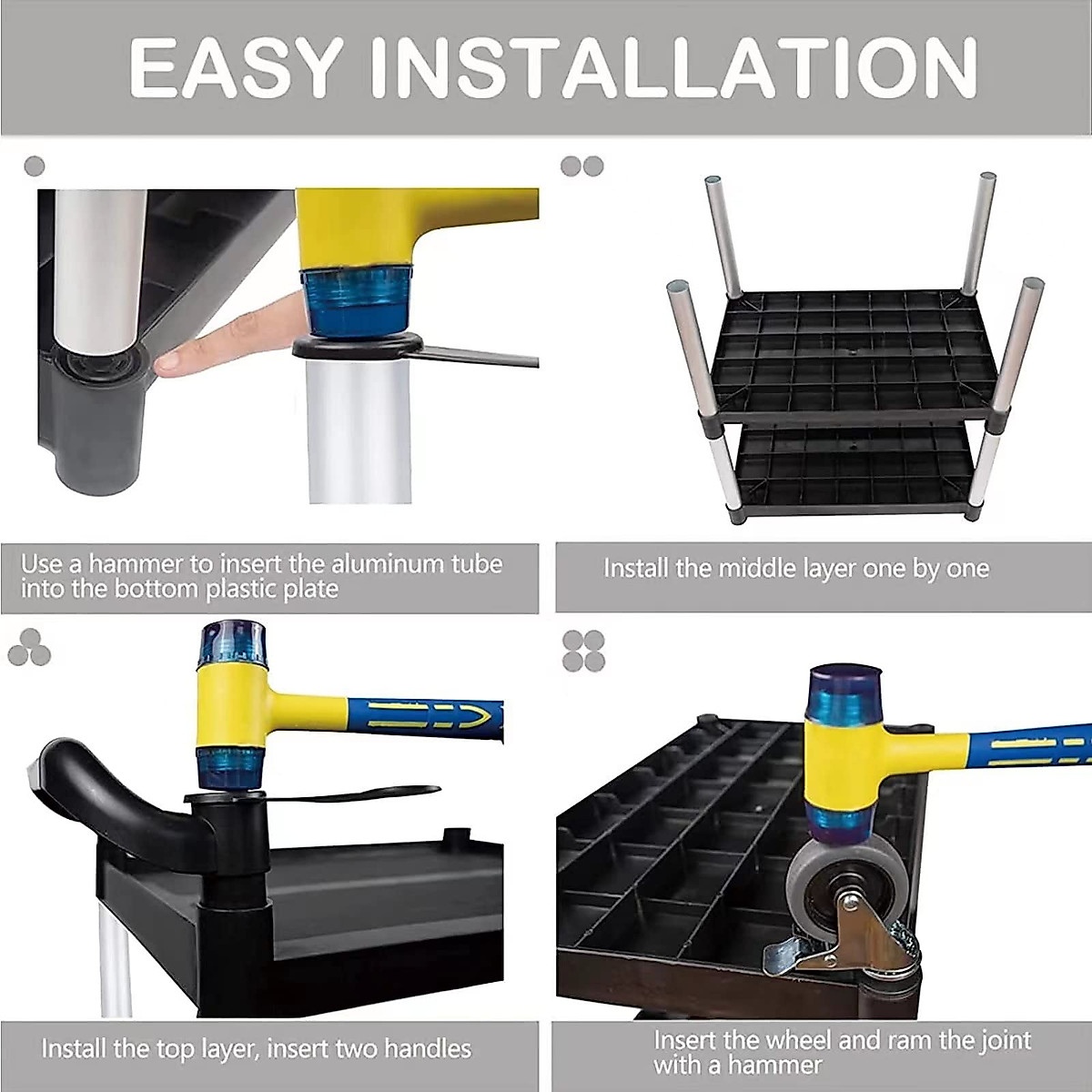 EASY INSTALLATION

Use a hammer to insert the aluminum tube into the bottom plastic plate

Install the middle layer one by one

Install the top layer, insert two handles

Insert the wheel and ram the joint with a hammer