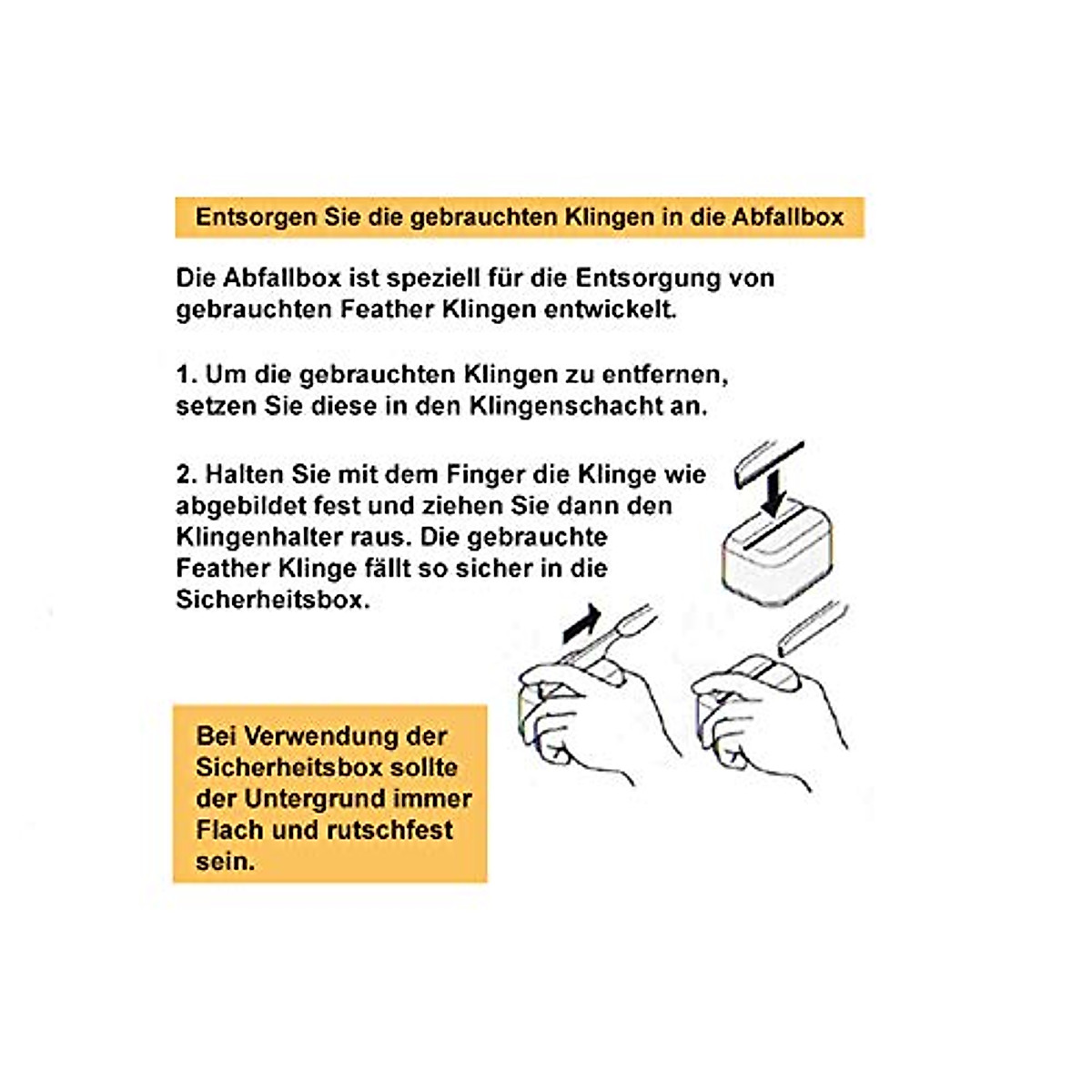 Entsorgen Sie die gebrauchten Klingen in die Abfallbox

Die Abfallbox ist speziell für die Entsorgung von gebrauchten Feather Klingen entwickelt.

1. Um die gebrauchten Klingen zu entfernen, setzen Sie diese in den Klingenschacht an.

2. Halten Sie mit dem Finger die Klinge wie abgebildet fest und ziehen Sie dann den Klingenhalter raus. Die gebrauchte Feather Klinge fällt so sicher in die Sicherheitsbox.

Bei Verwendung der Sicherheitsbox sollte der Untergrund immer Flach und rutschfest sein.