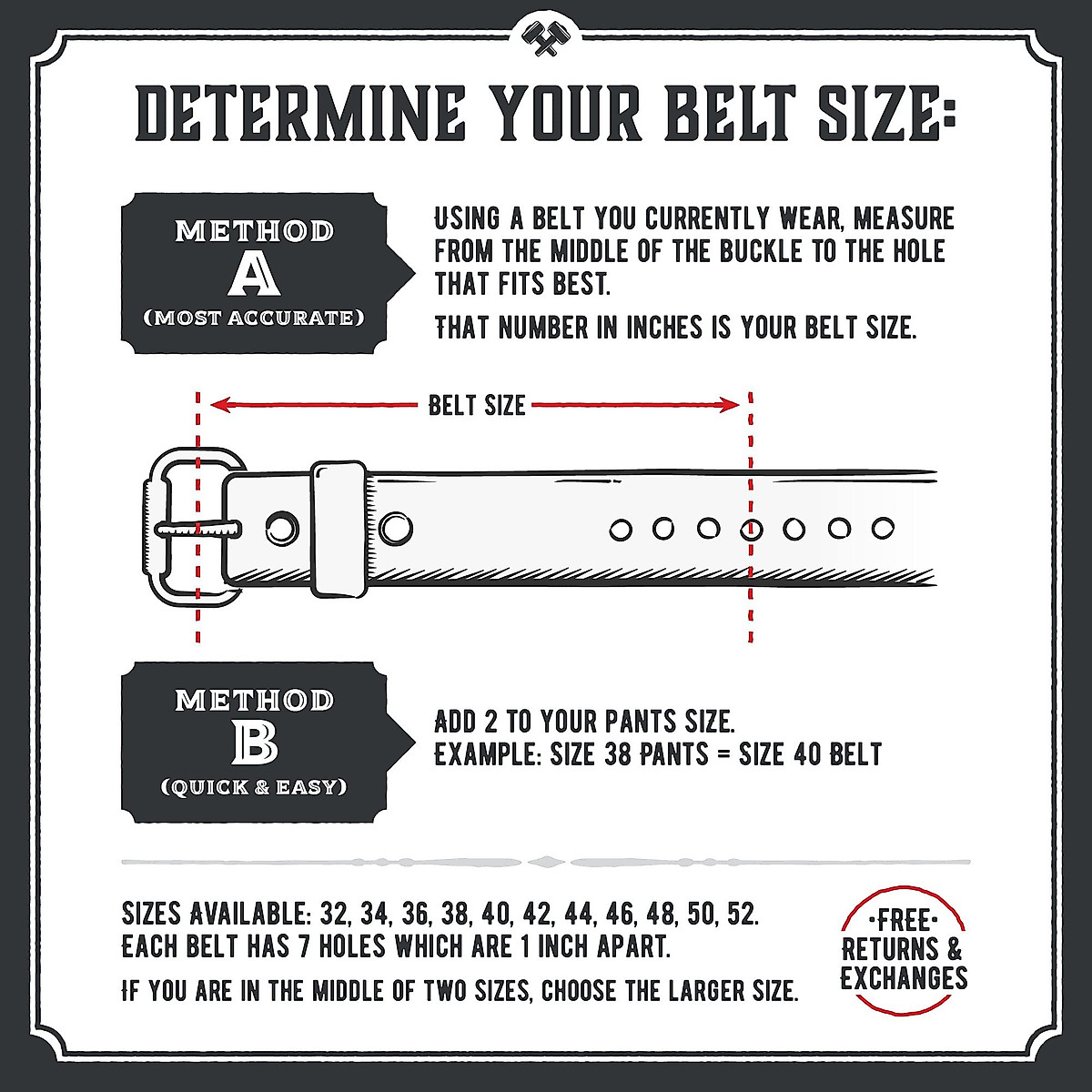 DETERMINE YOUR BELT SIZE:

METHOD
A
(MOST ACCURATE)

USING A BELT YOU CURRENTLY WEAR, MEASURE FROM THE MIDDLE OF THE BUCKLE TO THE HOLE THAT FITS BEST.

THAT NUMBER IN INCHES IS YOUR BELT SIZE.

BELT SIZE

METHOD
B
(QUICK & EASY)

ADD 2 TO YOUR PANTS SIZE.
EXAMPLE: SIZE 38 PANTS = SIZE 40 BELT

SIZES AVAILABLE: 32, 34, 36, 38, 40, 42, 44, 46, 48, 50, 52.
EACH BELT HAS 7 HOLES WHICH ARE 1 INCH APART.

IF YOU ARE IN THE MIDDLE OF TWO SIZES, CHOOSE THE LARGER SIZE.

·FREE·
RETURNS &
EXCHANGES