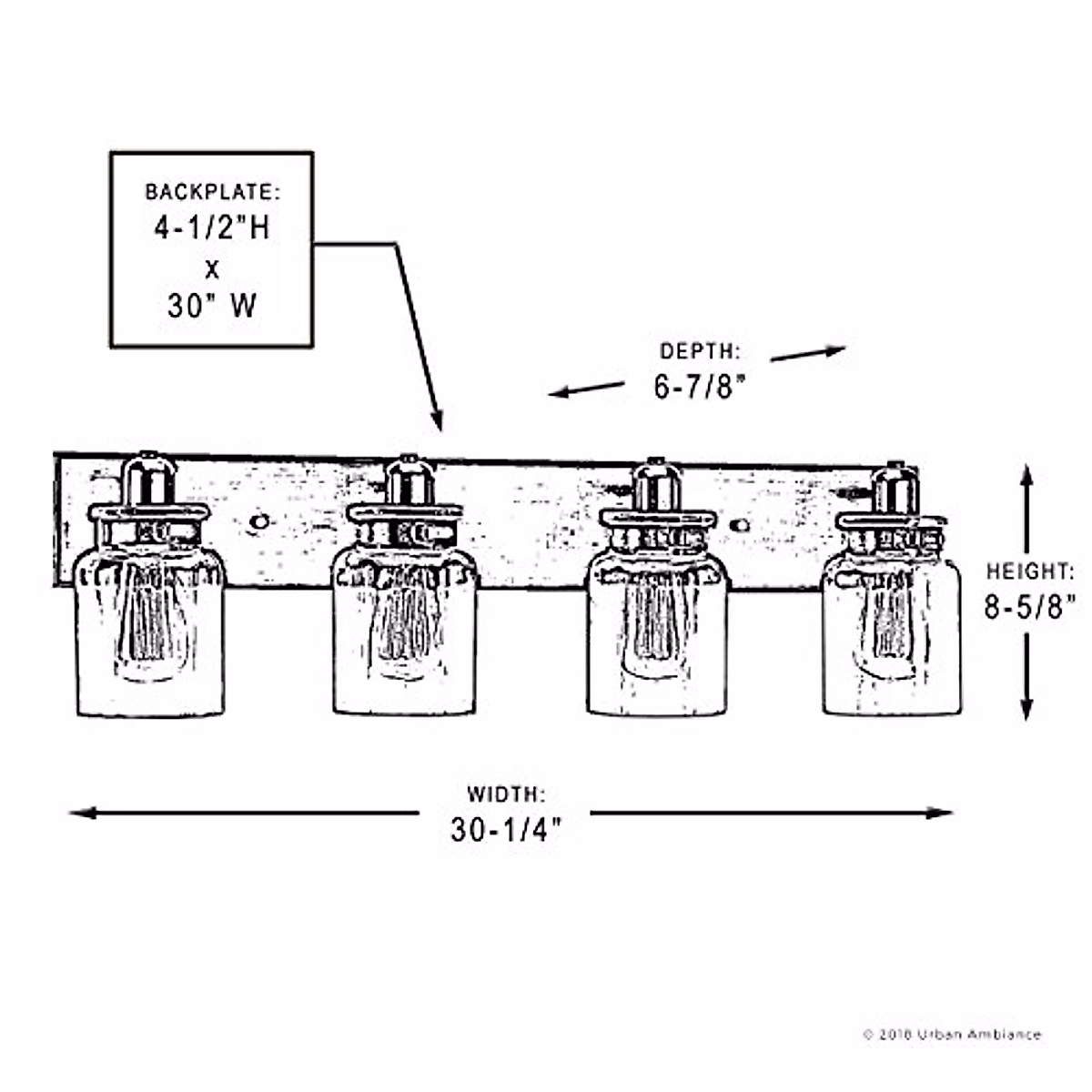 BACKPLATE:
4-1/2"H
x
30" W

DEPTH:
6-7/8"

HEIGHT:
8-5/8"

WIDTH:
30-1/4"

© 2018 Urban Ambiance