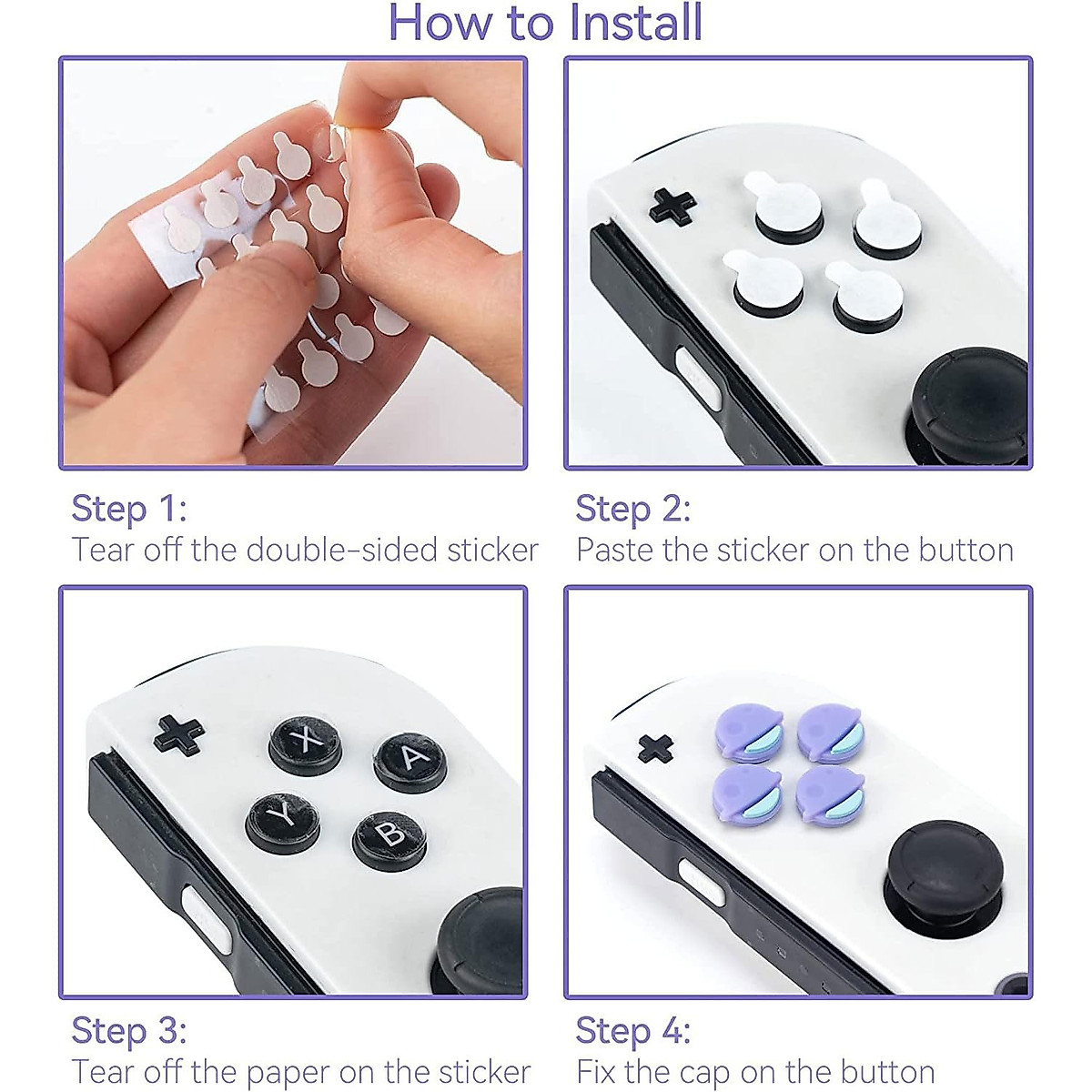 How to Install

Step 1:
Tear off the double-sided sticker

Step 2:
Paste the sticker on the button

X
A
Y
B

Step 3:
Tear off the paper on the sticker

Step 4:
Fix the cap on the button