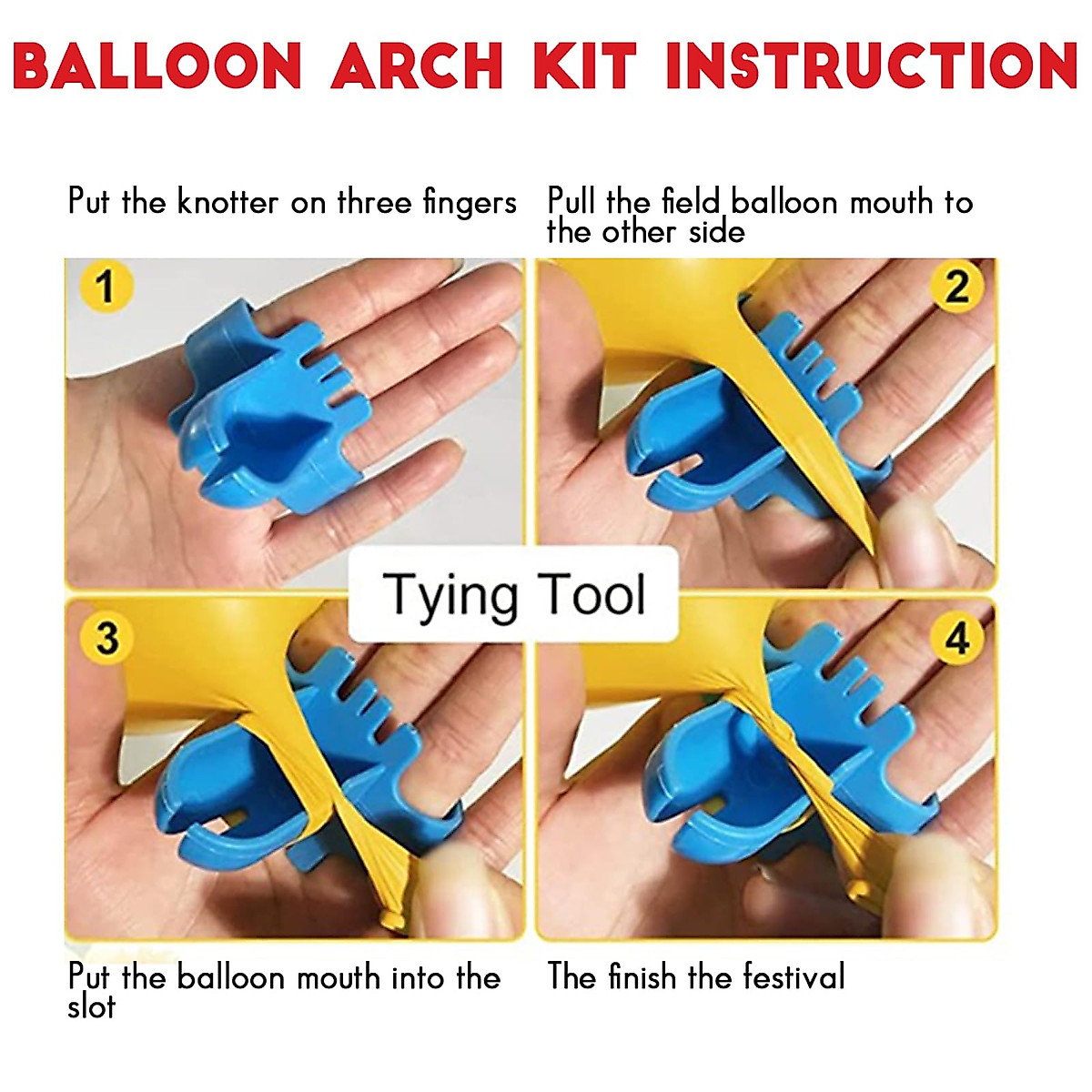 BALLOON ARCH KIT INSTRUCTION

Put the knotter on three fingers

Pull the field balloon mouth to the other side

1

2

Tying Tool

3

4

Put the balloon mouth into the slot

The finish the festival