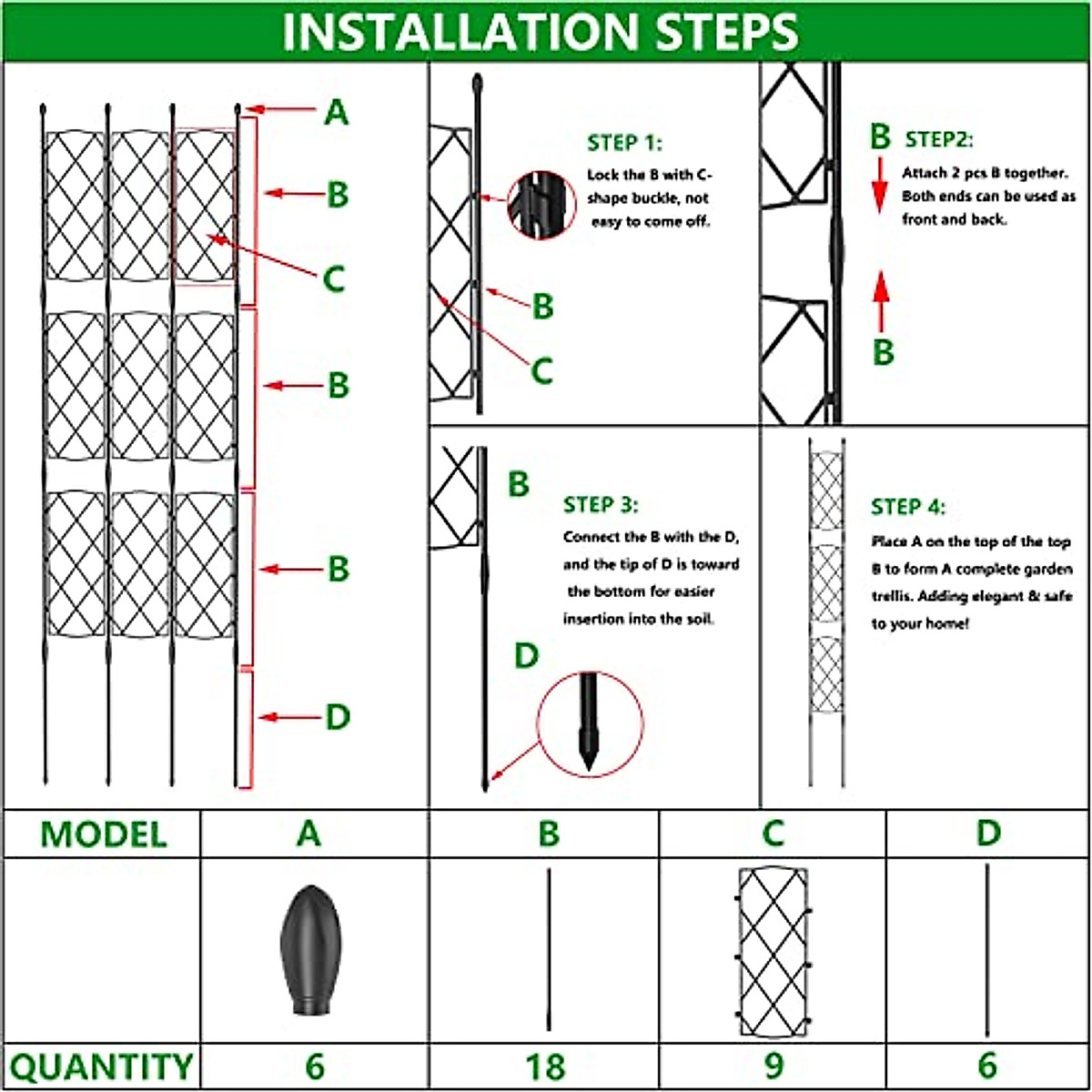 INSTALLATION STEPS

A
B
C
B
B
D

STEP 1:
Lock the B with C-shape buckle, not easy to come off.

B
C

B STEP2:
Attach 2 pcs B together. Both ends can be used as front and back.

B

B
STEP 3:
Connect the B with the D, and the tip of D is toward the bottom for easier insertion into the soil.

D

STEP 4:
Place A on the top of the top B to form A complete garden trellis. Adding elegant & safe to your home!

| MODEL | A | B | C | D |
|---|---|---|---|---|
| | | | | |
| QUANTITY | 6 | 18 | 9 | 6 |