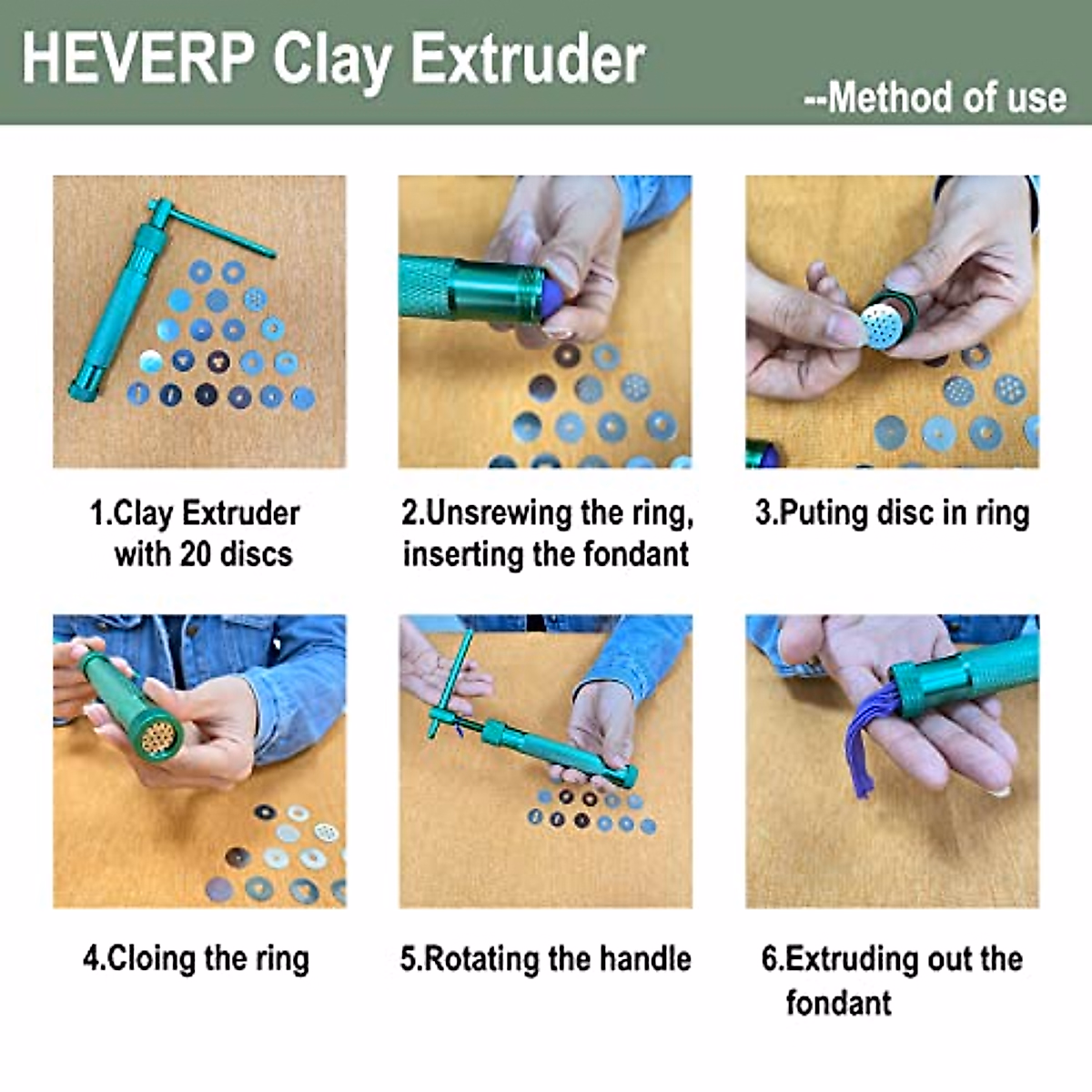 HEVERP Clay Extruder

--Method of use

1.Clay Extruder with 20 discs

2.Unsrewing the ring, inserting the fondant

3.Puting disc in ring

4.Cloing the ring

5.Rotating the handle

6.Extruding out the fondant