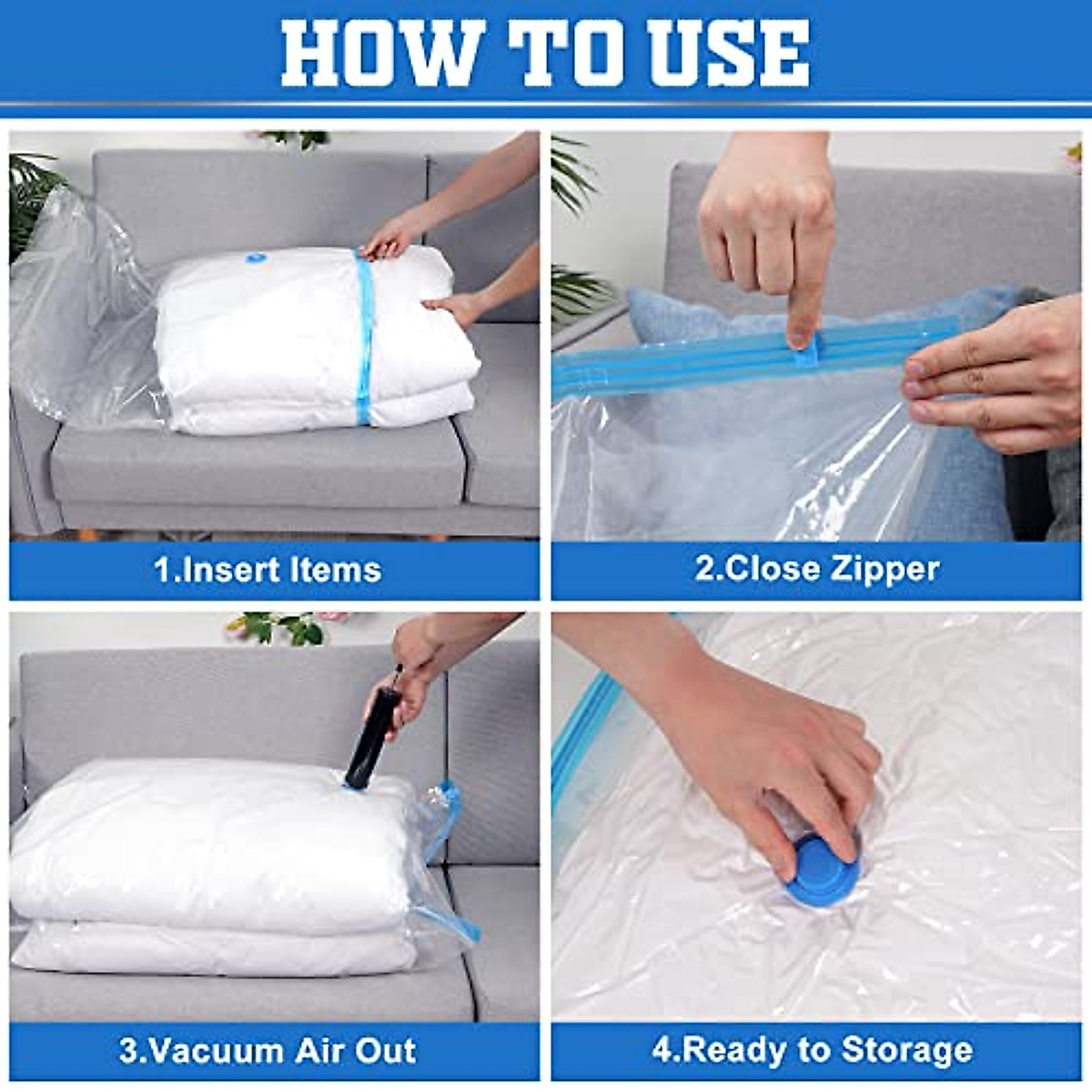 HOW TO USE

1.Insert Items

2.Close Zipper

3.Vacuum Air Out

4.Ready to Storage