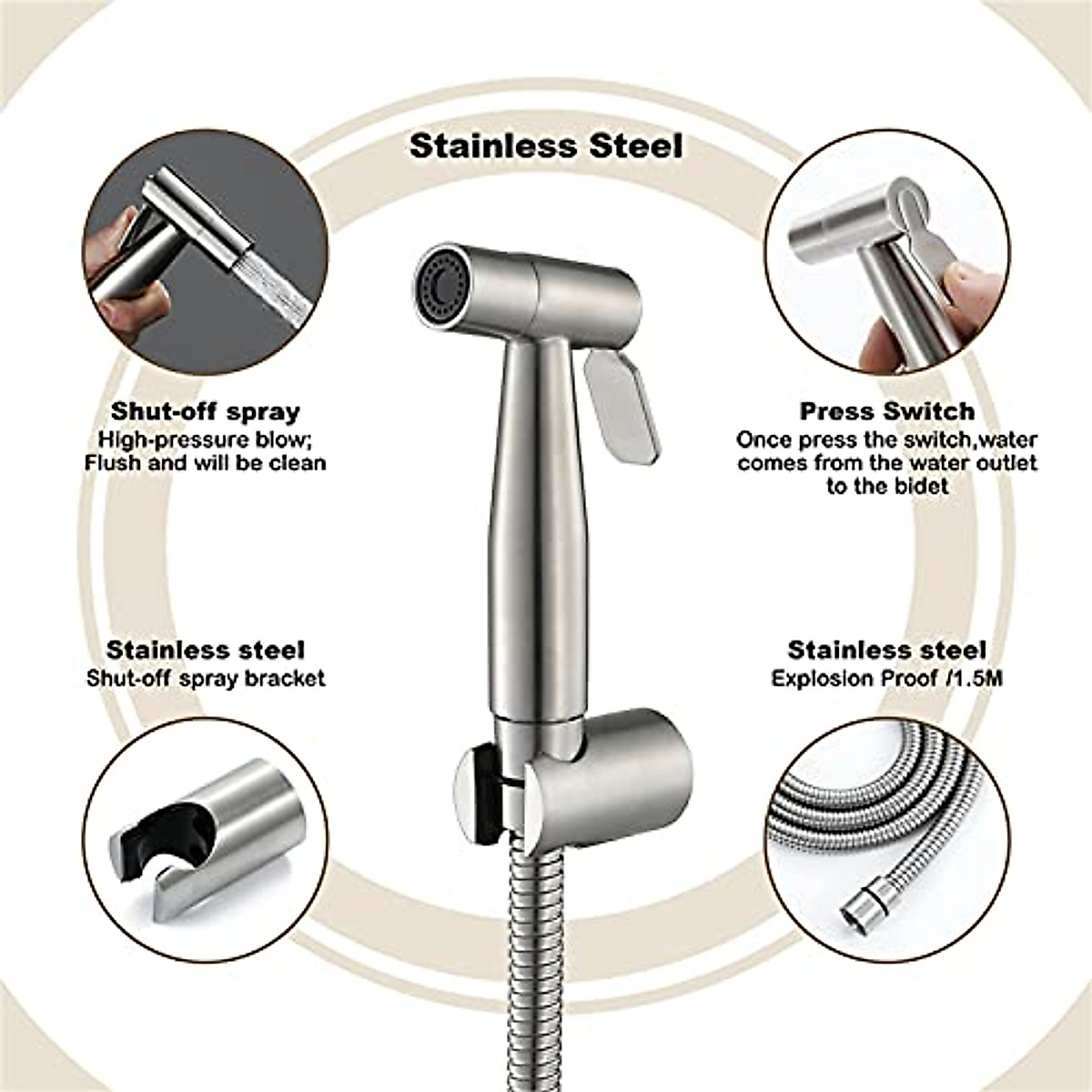 Stainless Steel

Shut-off spray
High-pressure blow; Flush and will be clean

Press Switch
Once press the switch,water comes from the water outlet to the bidet

Stainless steel
Shut-off spray bracket

Stainless steel
Explosion Proof /1.5M