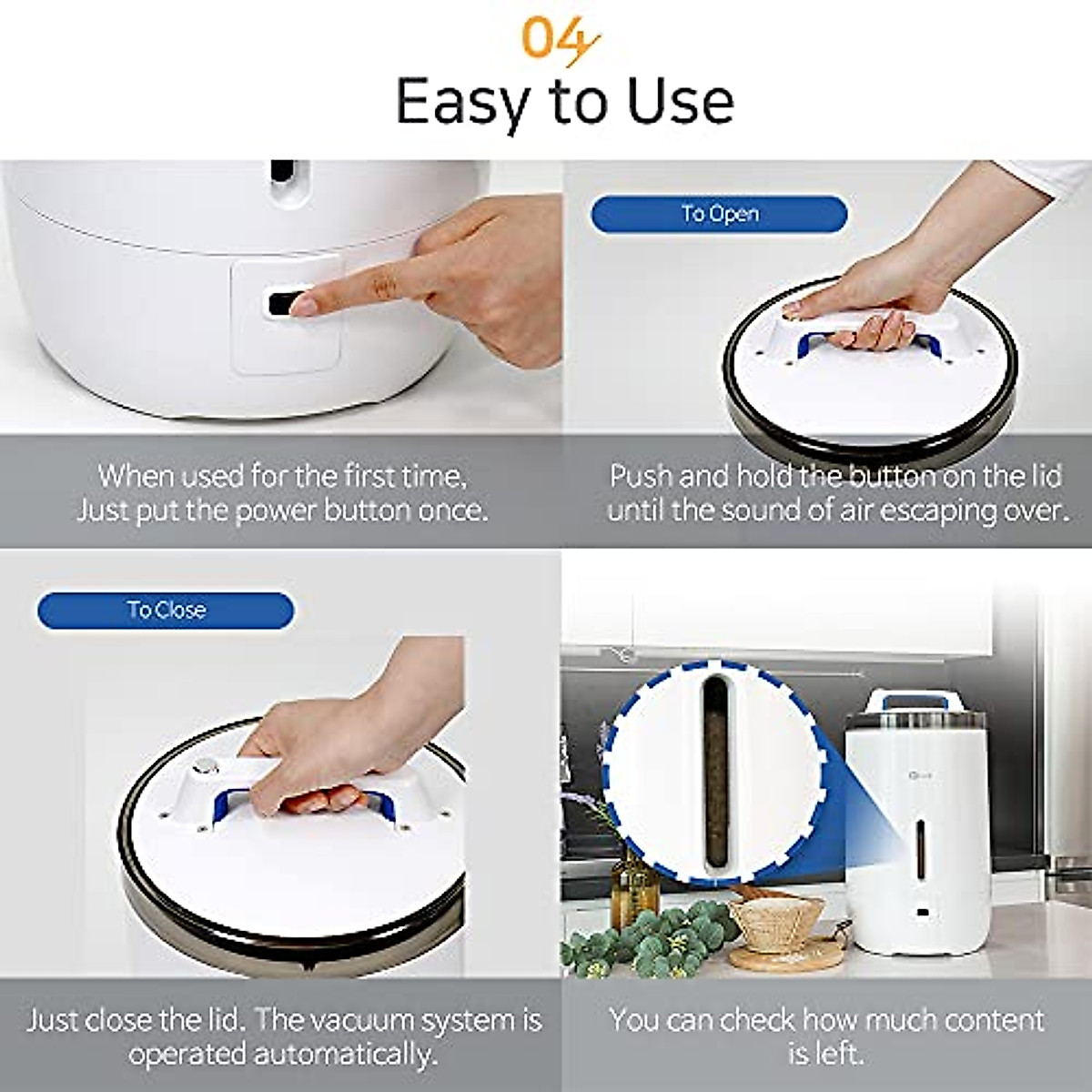 04

Easy to Use

When used for the first time, Just put the power button once.

To Open

Push and hold the button on the lid until the sound of air escaping over.

To Close

Just close the lid. The vacuum system is operated automatically.

You can check how much content is left.