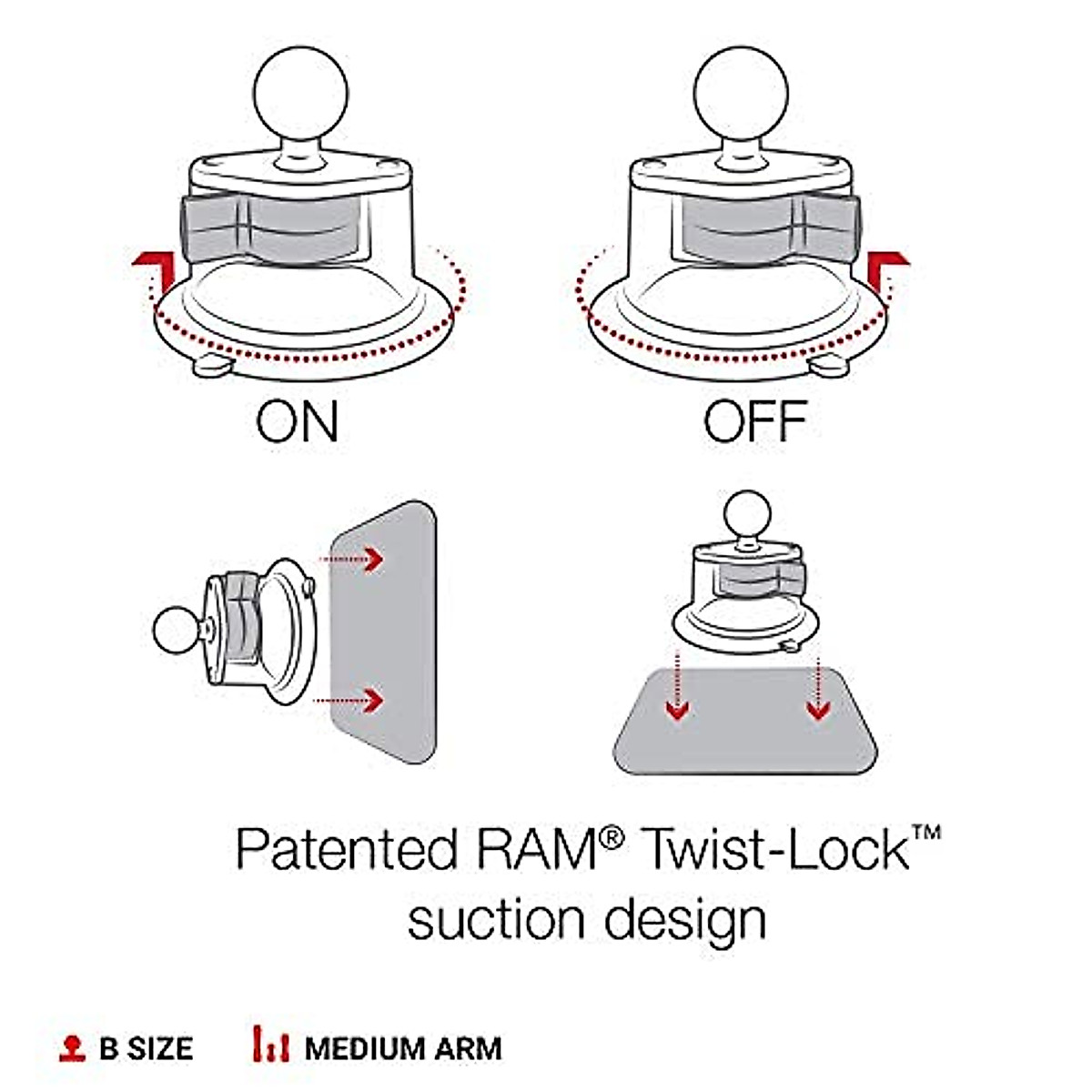 ON

OFF

Patented RAM® Twist-Lock™ suction design

B SIZE

MEDIUM ARM