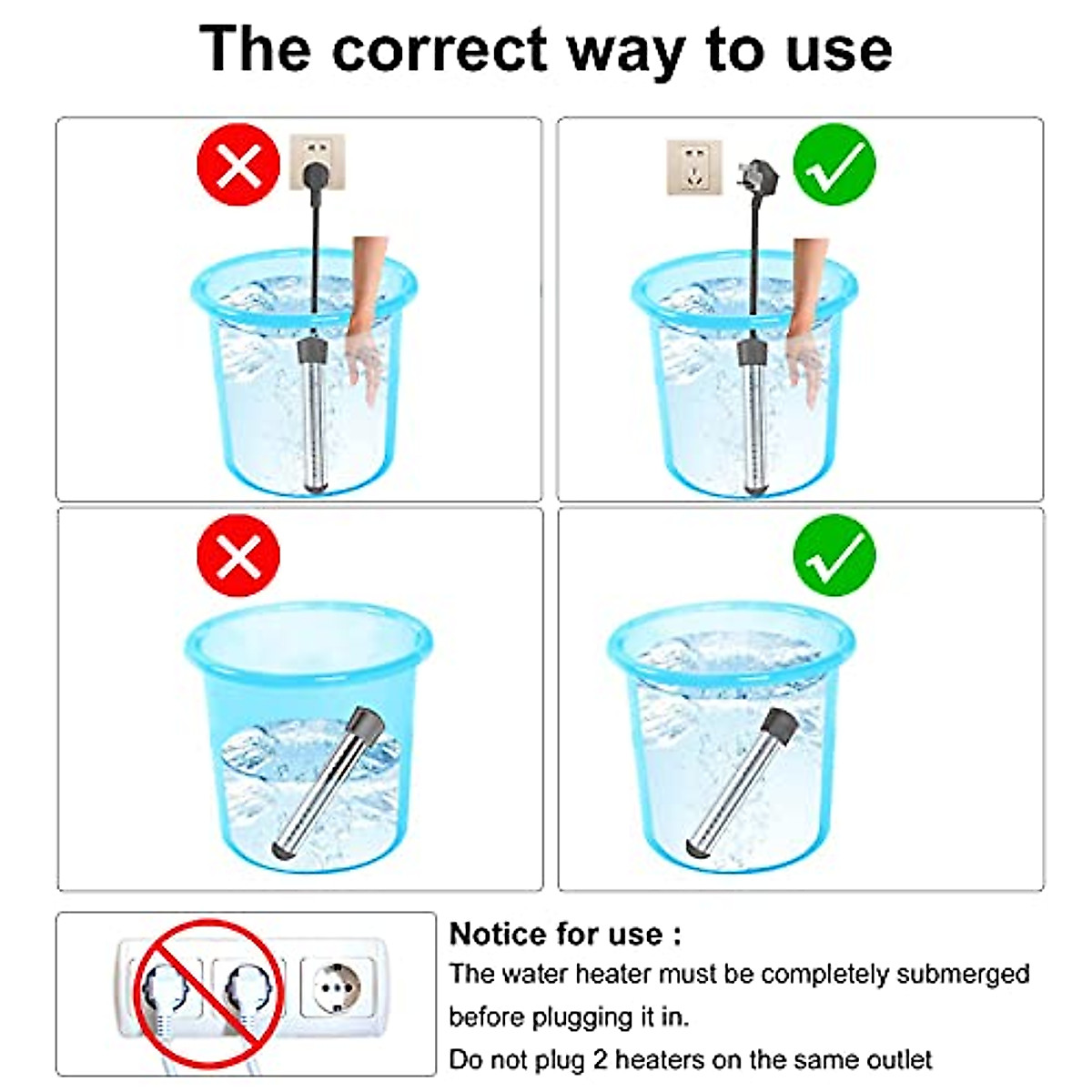 The correct way to use

Notice for use :

The water heater must be completely submerged before plugging it in.

Do not plug 2 heaters on the same outlet