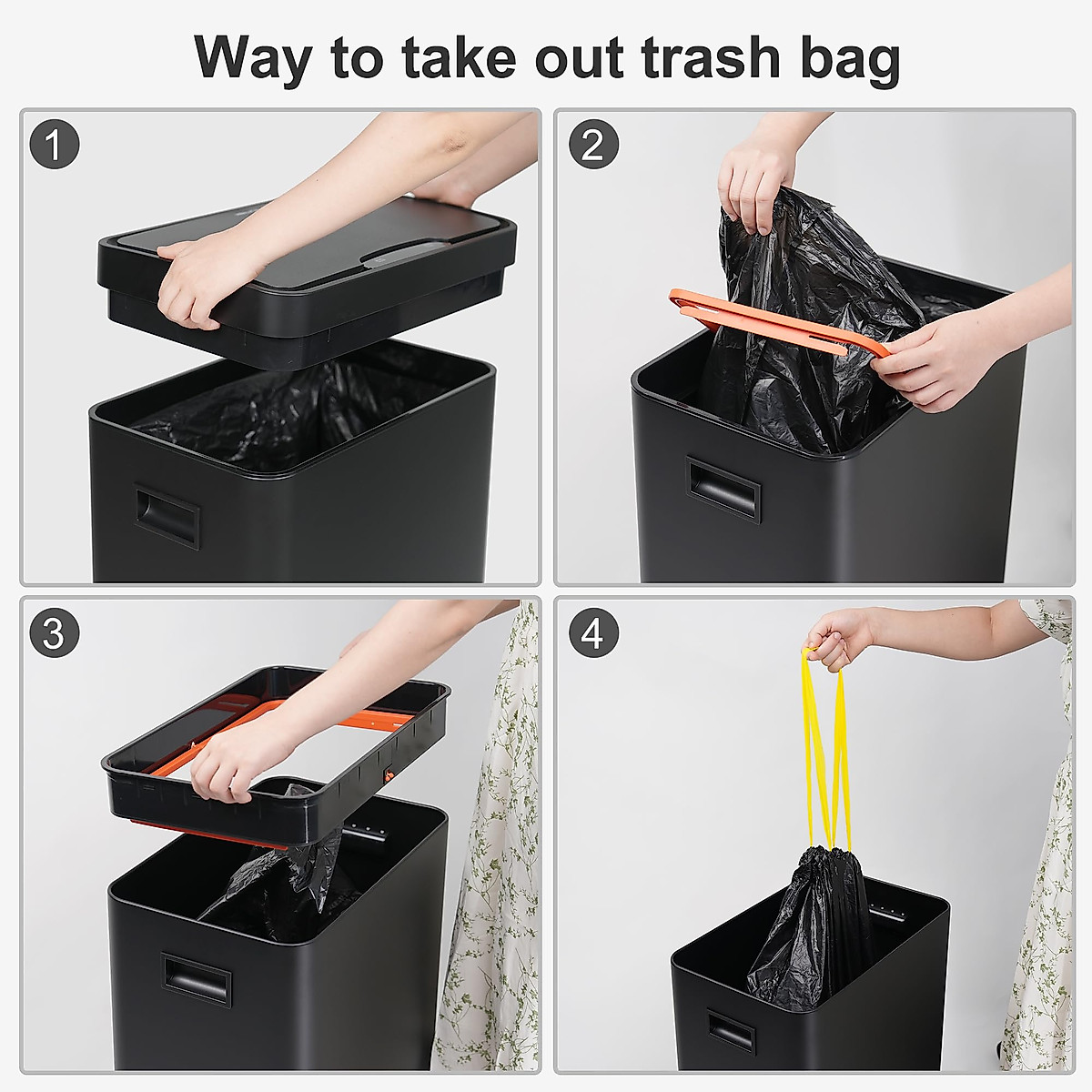 Way to take out trash bag

1

2

3

4