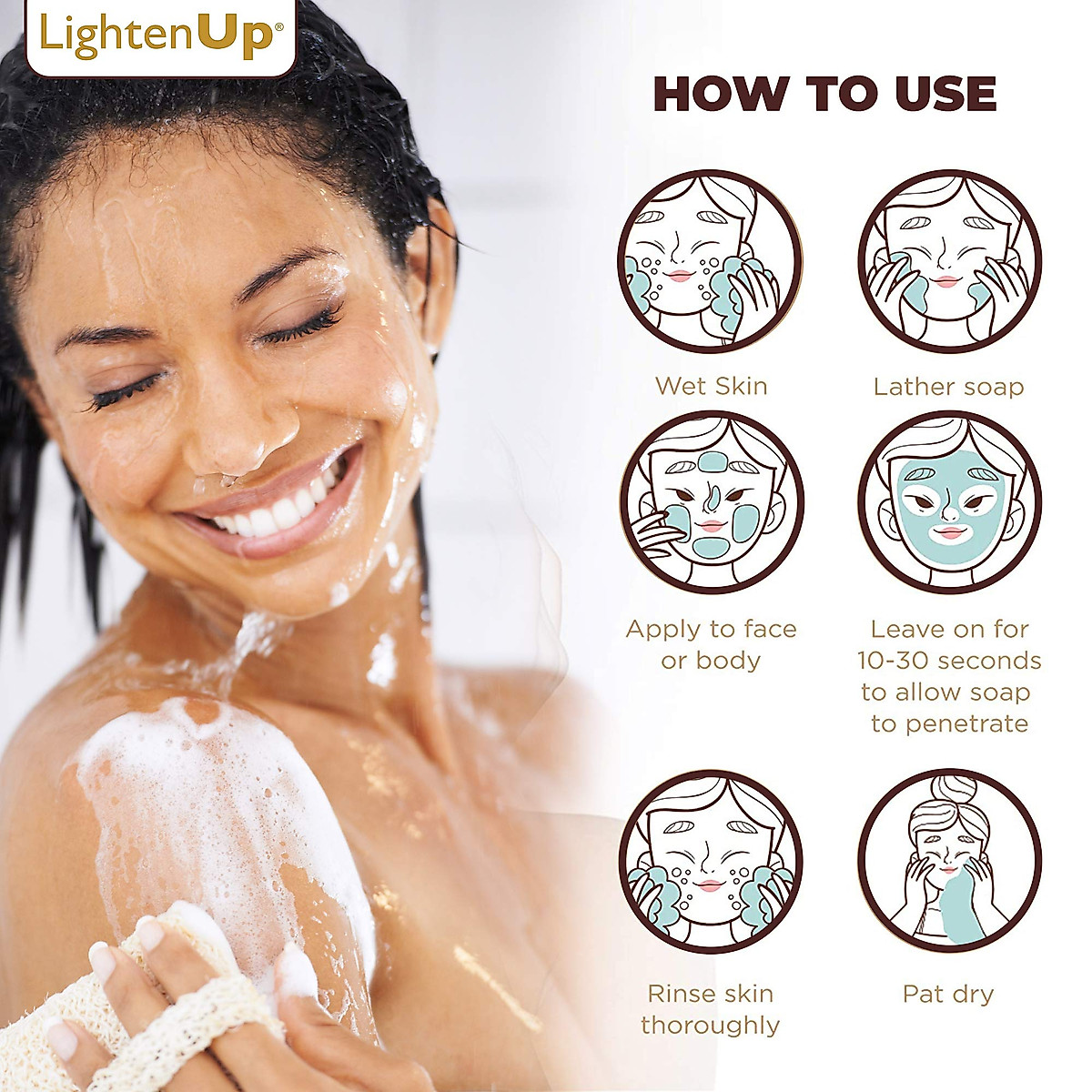 LightenUp®

HOW TO USE

Wet Skin

Lather soap

Apply to face or body

Leave on for 10-30 seconds to allow soap to penetrate

Rinse skin thoroughly

Pat dry