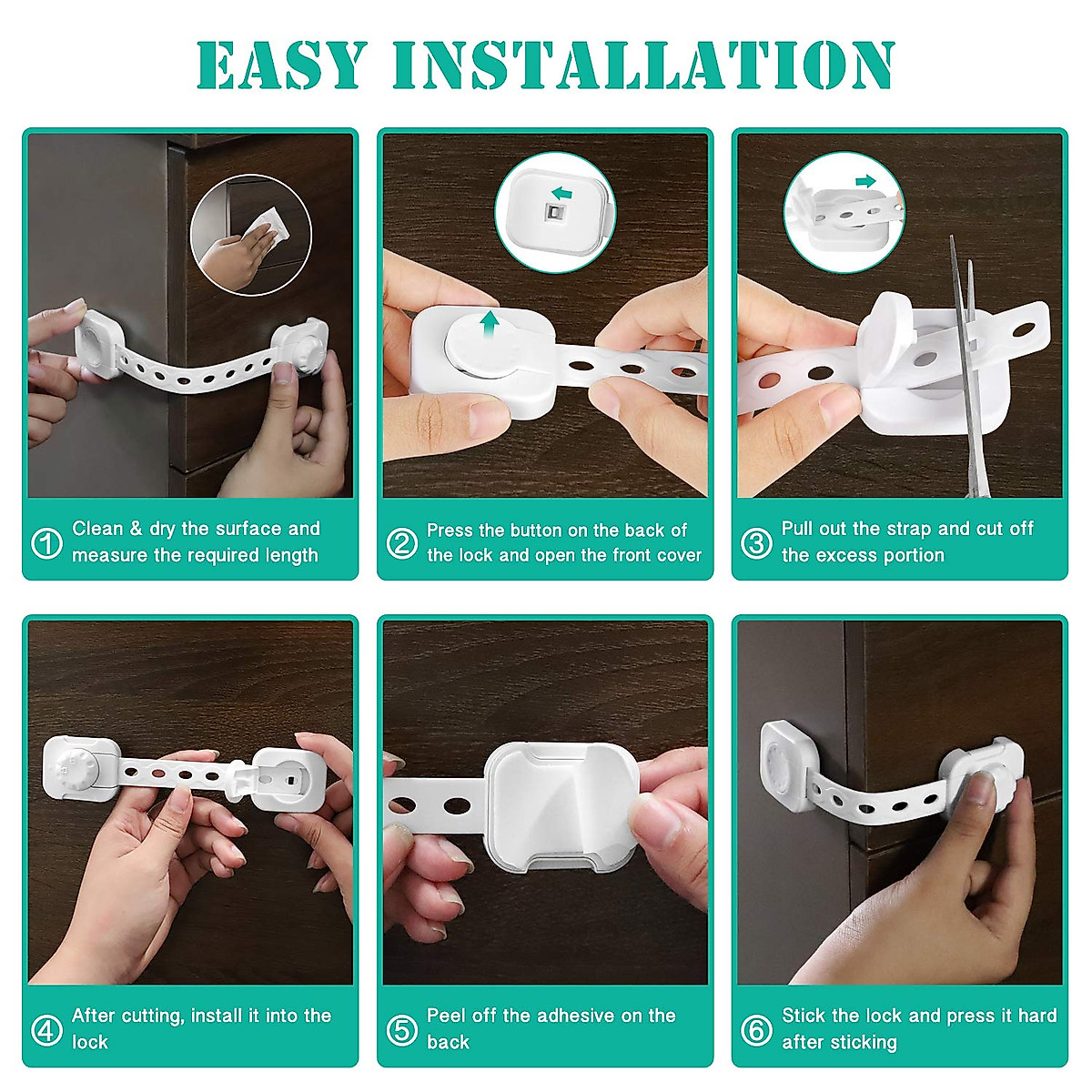 EASY INSTALLATION

① Clean & dry the surface and measure the required length

② Press the button on the back of the lock and open the front cover

③ Pull out the strap and cut off the excess portion

④ After cutting, install it into the lock

⑤ Peel off the adhesive on the back

⑥ Stick the lock and press it hard after sticking