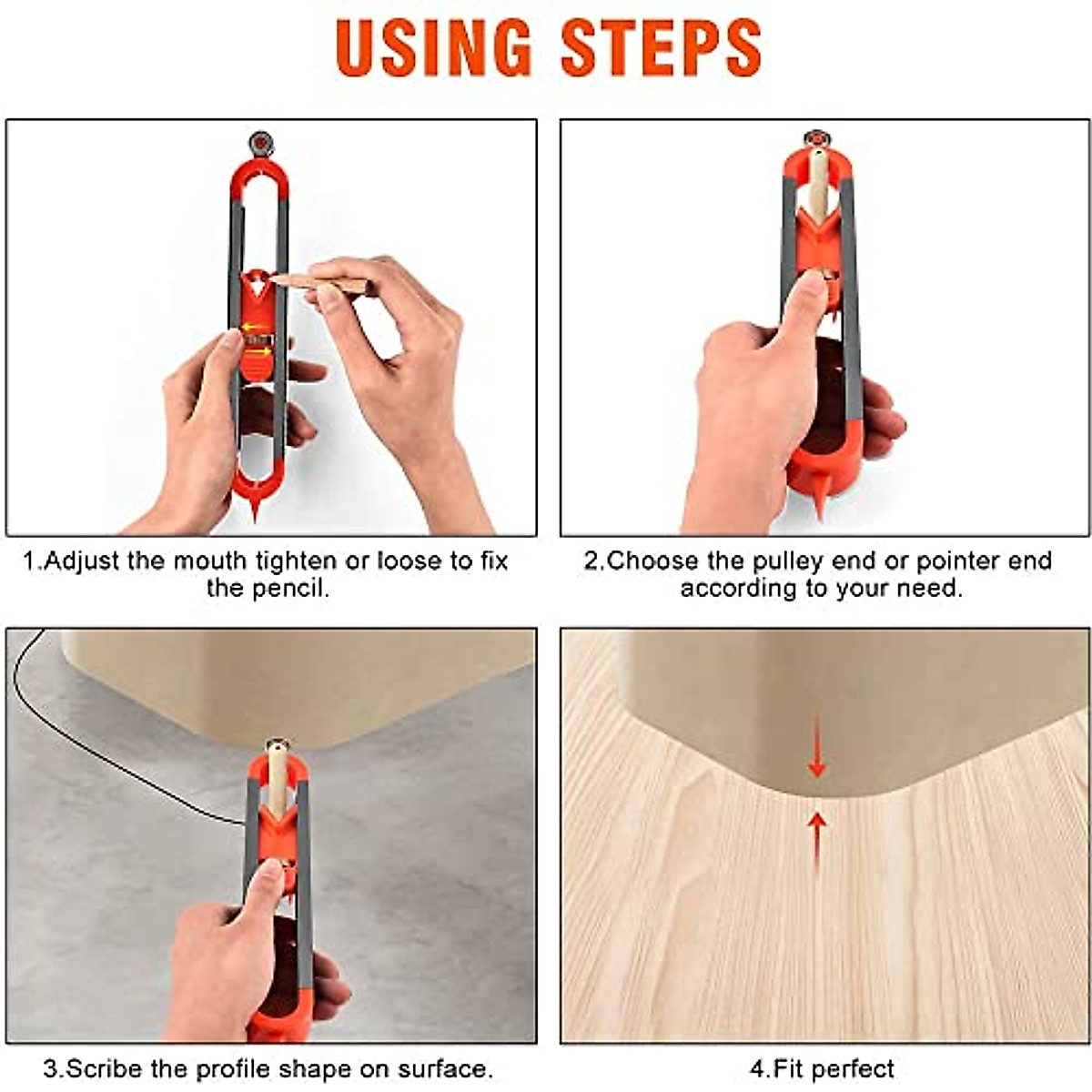 USING STEPS

1.Adjust the mouth tighten or loose to fix the pencil.

2.Choose the pulley end or pointer end according to your need.

3.Scribe the profile shape on surface.

4.Fit perfect