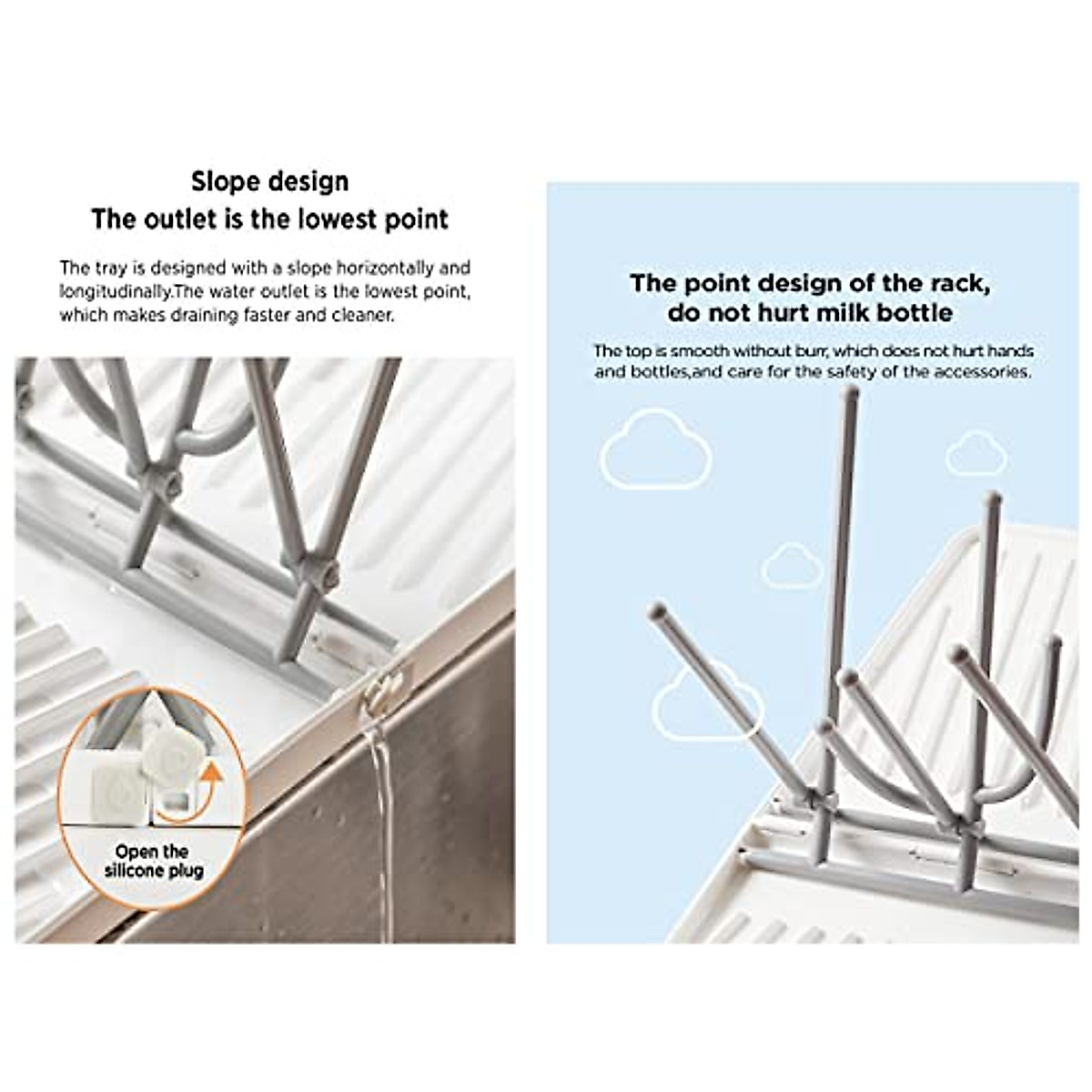 Slope design
The outlet is the lowest point

The tray is designed with a slope horizontally and longitudinally.The water outlet is the lowest point, which makes draining faster and cleaner.

Open the silicone plug

The point design of the rack, do not hurt milk bottle

The top is smooth without burr, which does not hurt hands and bottles,and care for the safety of the accessories.