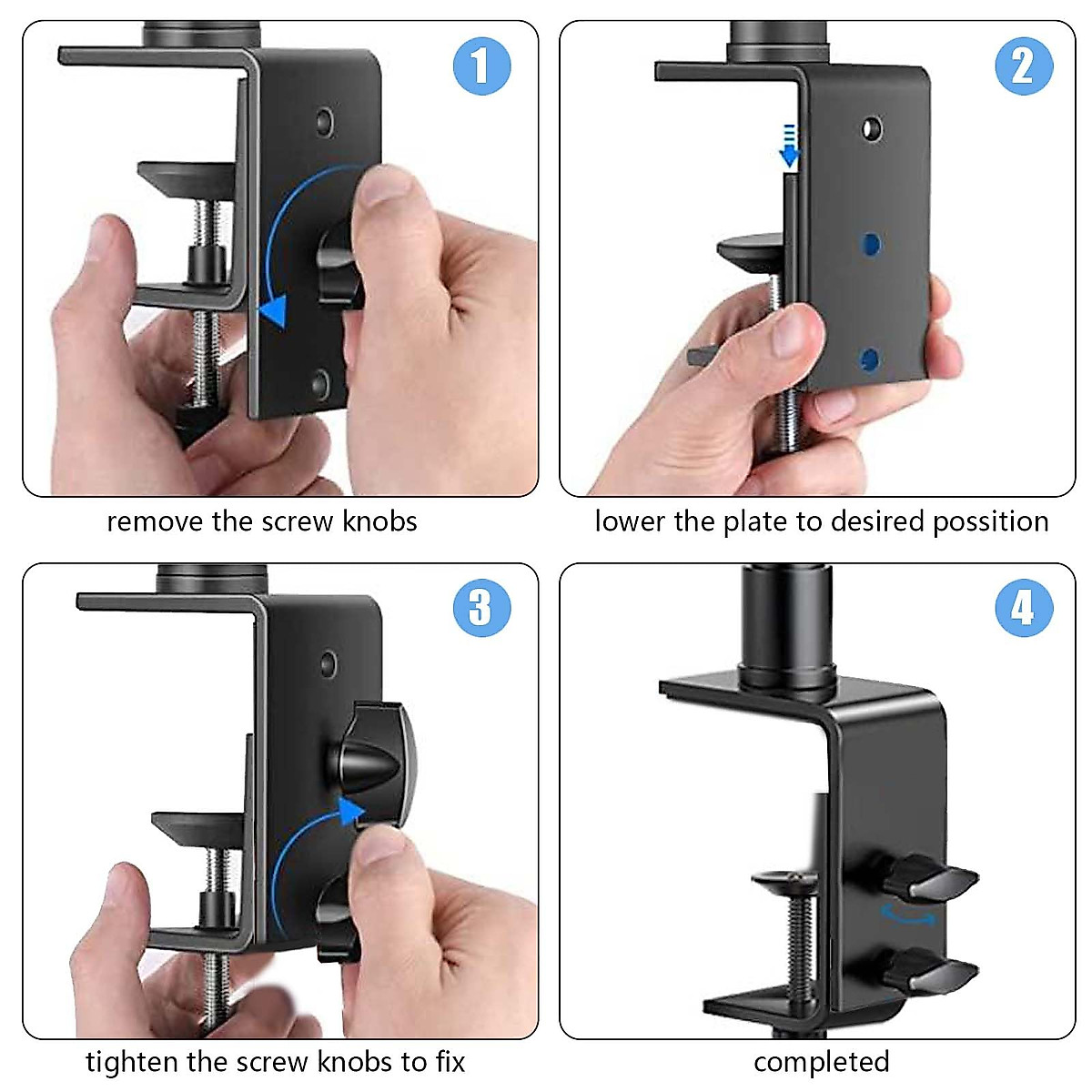 1

remove the screw knobs

2

lower the plate to desired possition

3

tighten the screw knobs to fix

4

completed