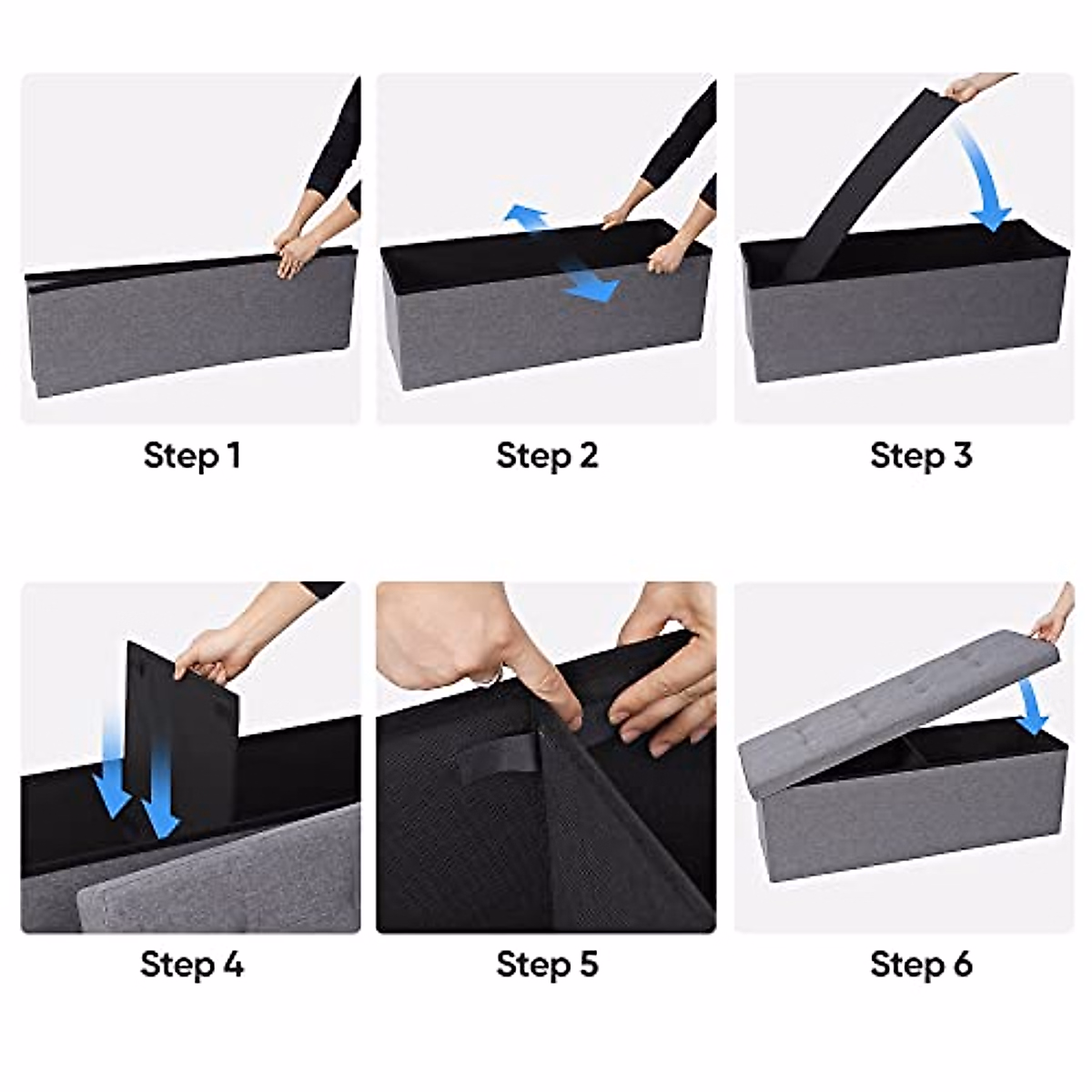 Step 1

Step 2

Step 3

Step 4

Step 5

Step 6