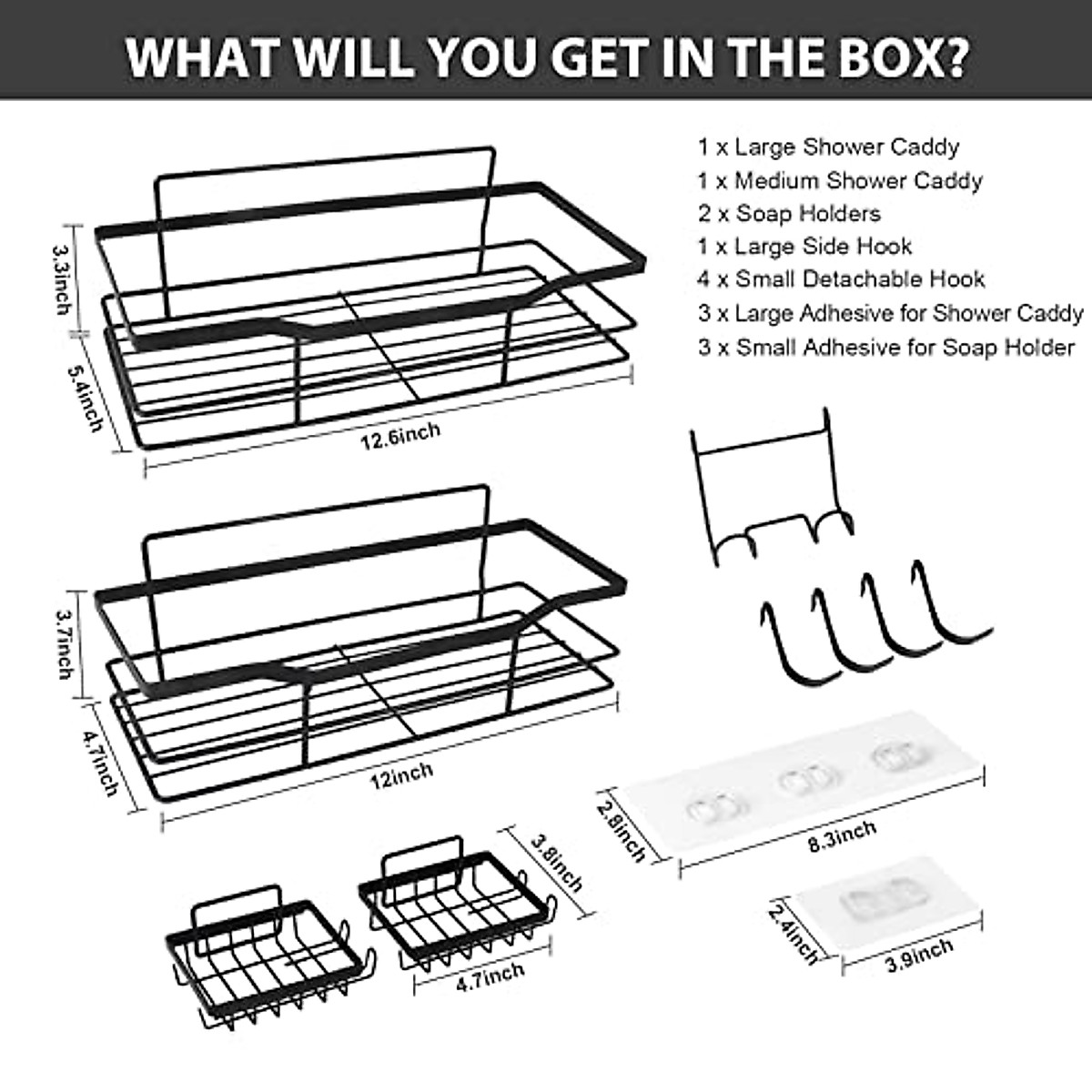 WHAT WILL YOU GET IN THE BOX?

1 x Large Shower Caddy
1 x Medium Shower Caddy
2 x Soap Holders
1 x Large Side Hook
4 x Small Detachable Hook
3 x Large Adhesive for Shower Caddy
3 x Small Adhesive for Soap Holder

3.3inch
5.4inch
12.6inch

3.7inch
4.7inch
12inch

3.8inch
4.7inch

2.8inch
8.3inch

2.4inch
3.9inch