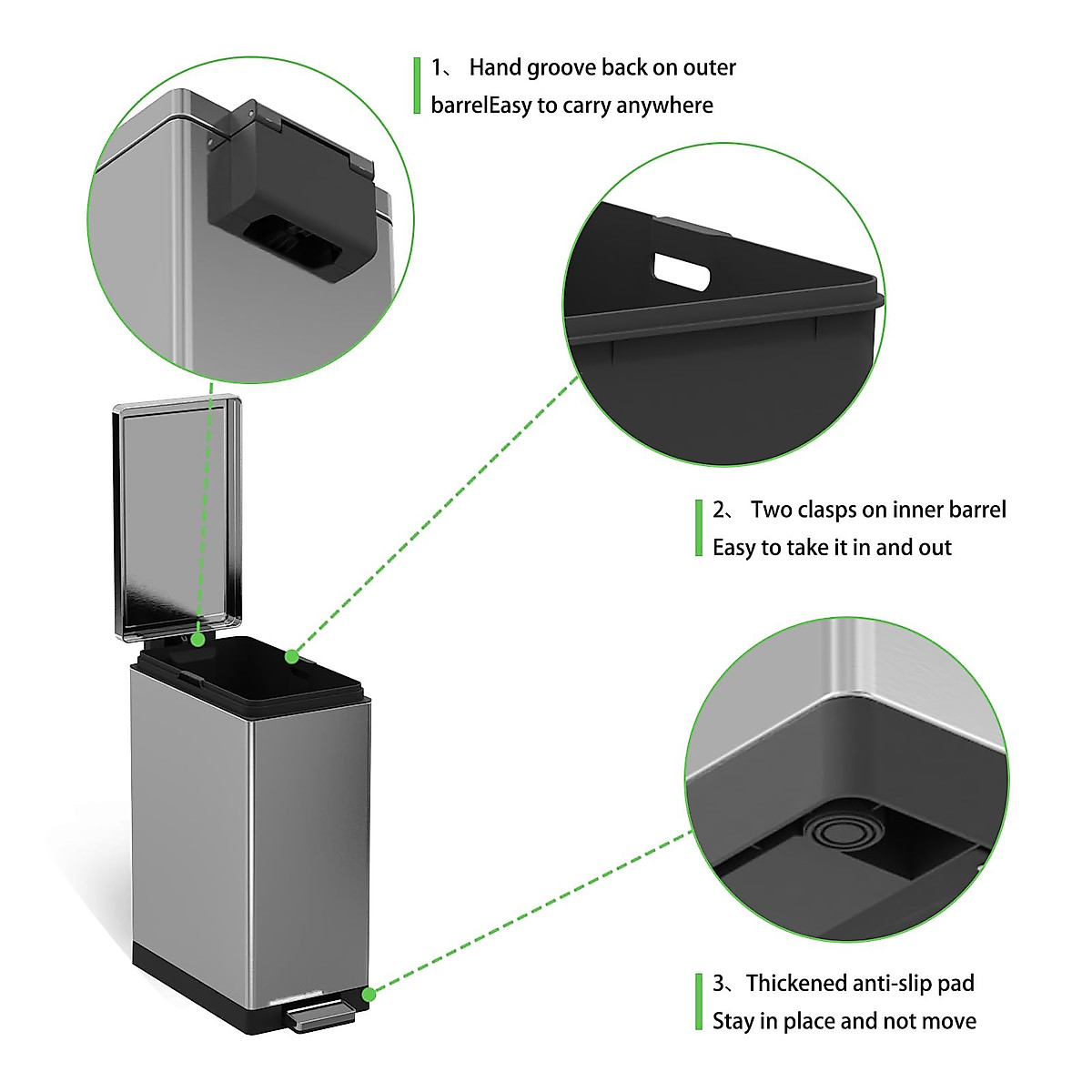 1、 Hand groove back on outer barrelEasy to carry anywhere

2、 Two clasps on inner barrel
Easy to take it in and out

3、Thickened anti-slip pad
Stay in place and not move