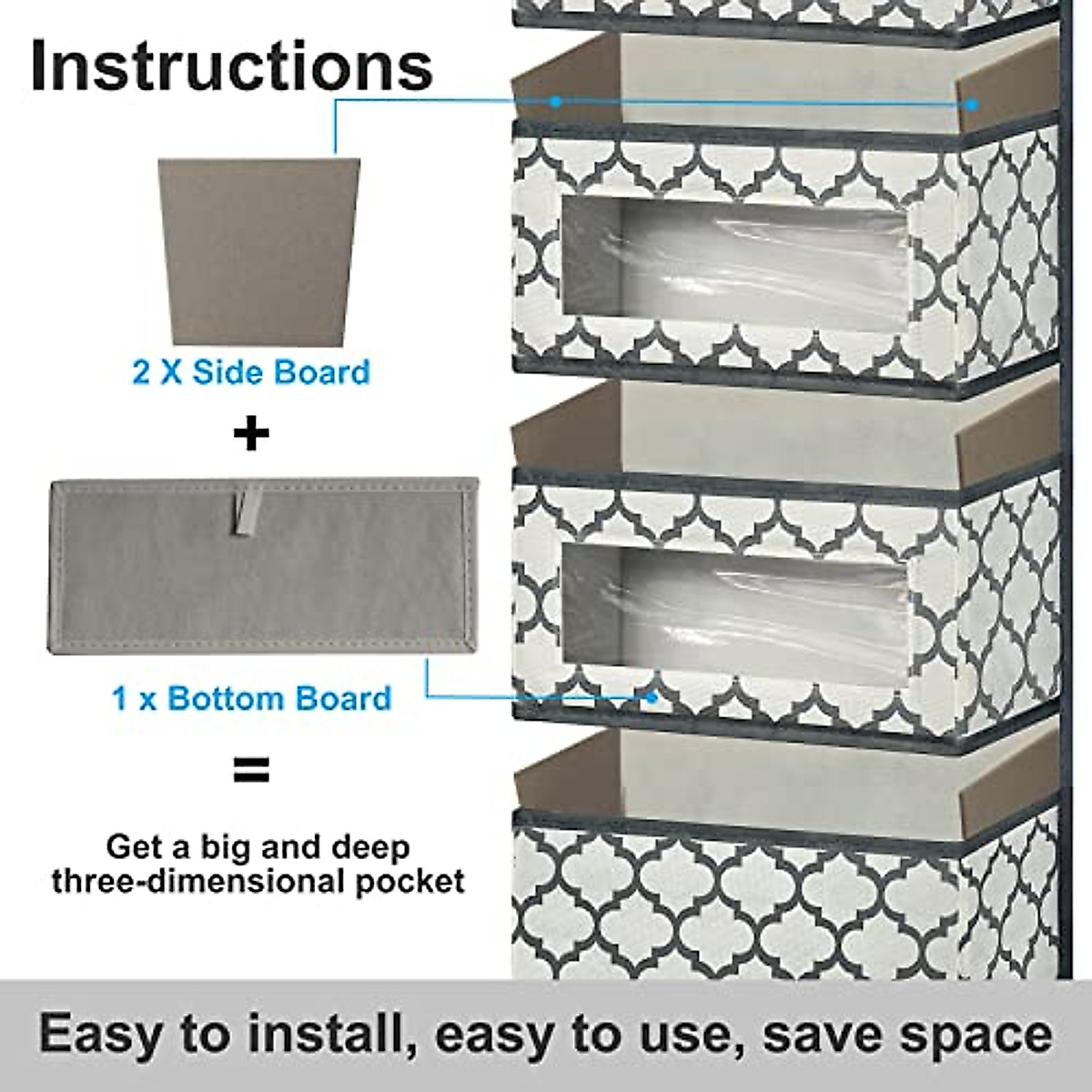 Instructions

2 X Side Board

+

1 x Bottom Board

=

Get a big and deep three-dimensional pocket

Easy to install, easy to use, save space