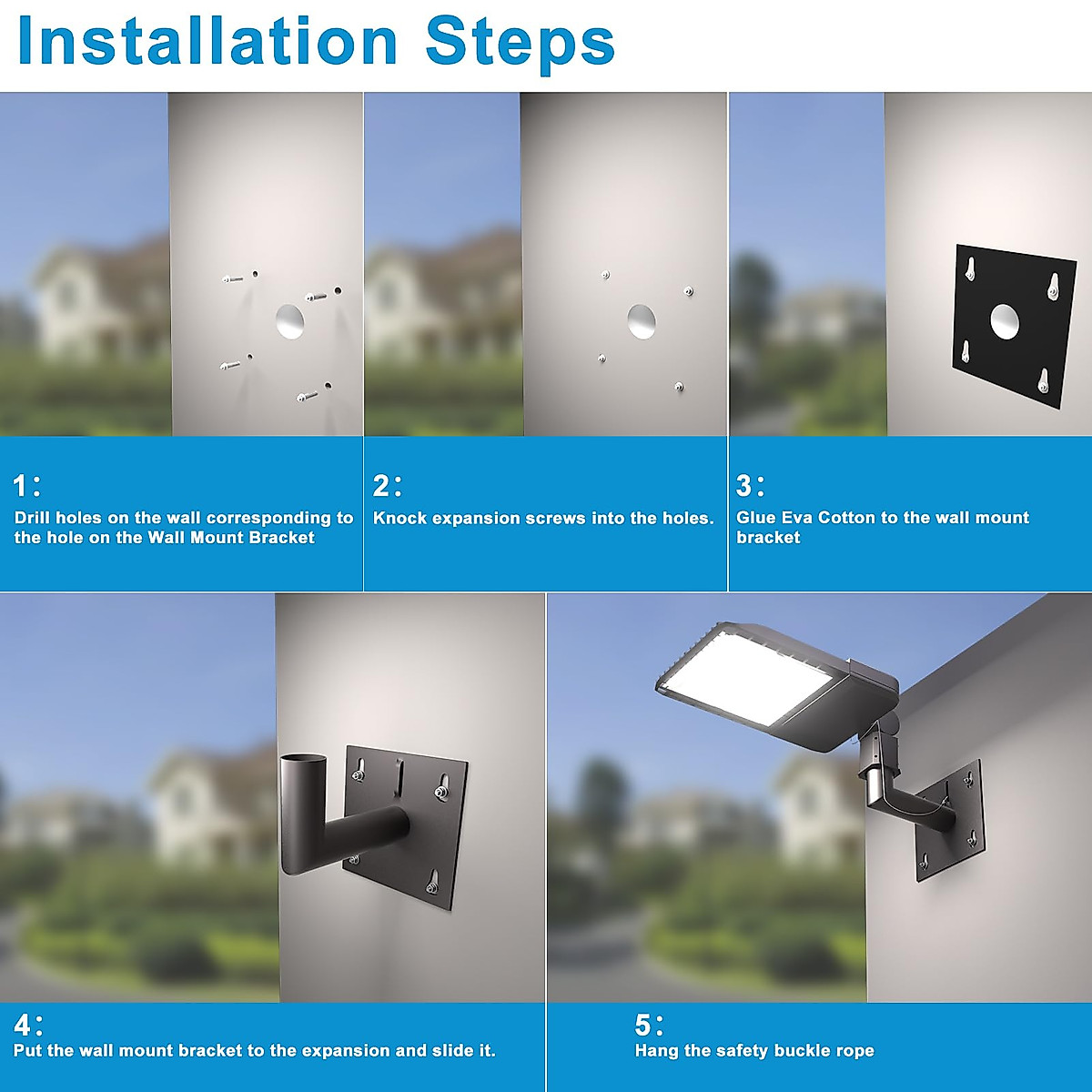 Installation Steps

1:
Drill holes on the wall corresponding to the hole on the Wall Mount Bracket

2:
Knock expansion screws into the holes.

3:
Glue Eva Cotton to the wall mount bracket

4:
Put the wall mount bracket to the expansion and slide it.

5:
Hang the safety buckle rope