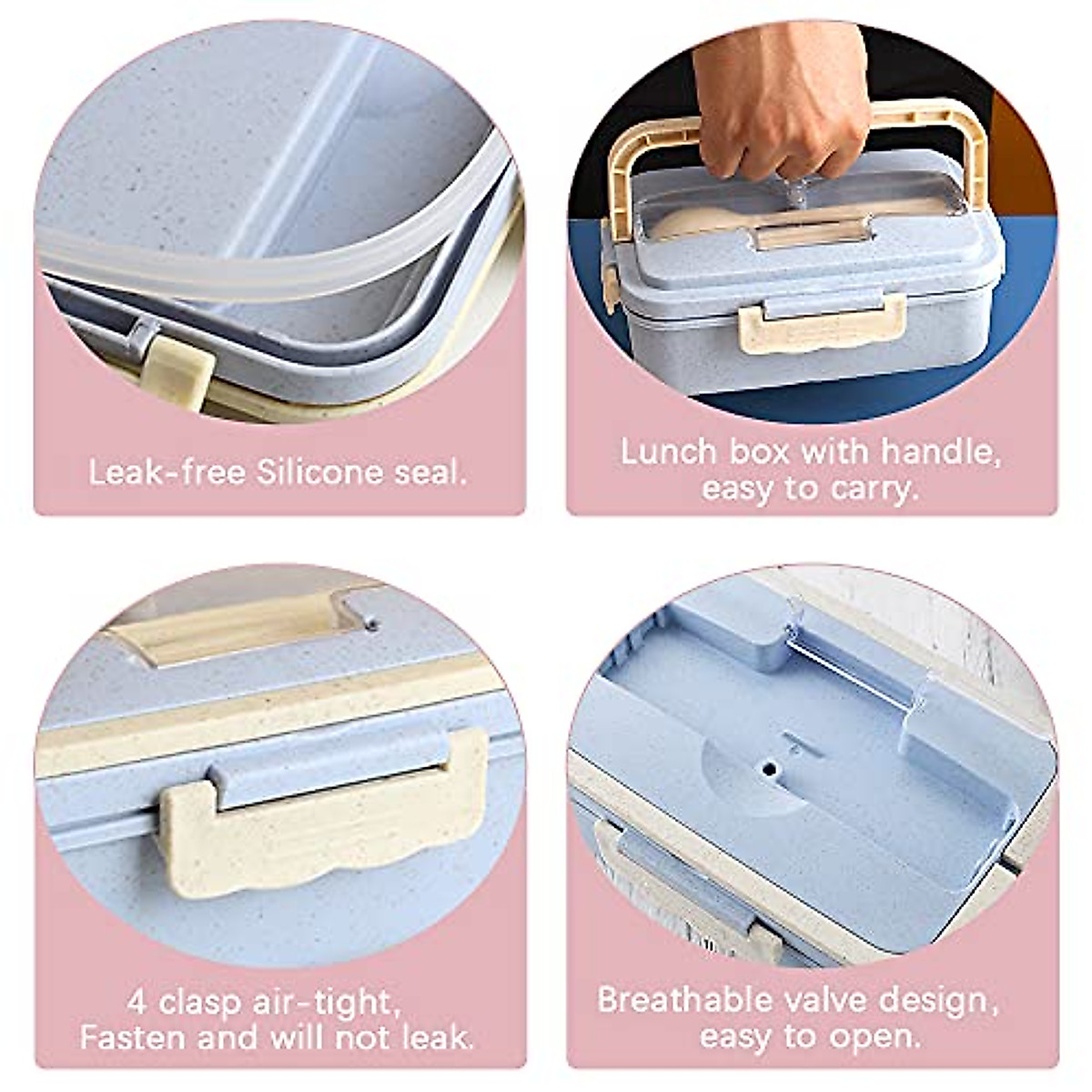 Leak-free Silicone seal.

Lunch box with handle, easy to carry.

4 clasp air-tight, Fasten and will not leak.

Breathable valve design, easy to open.