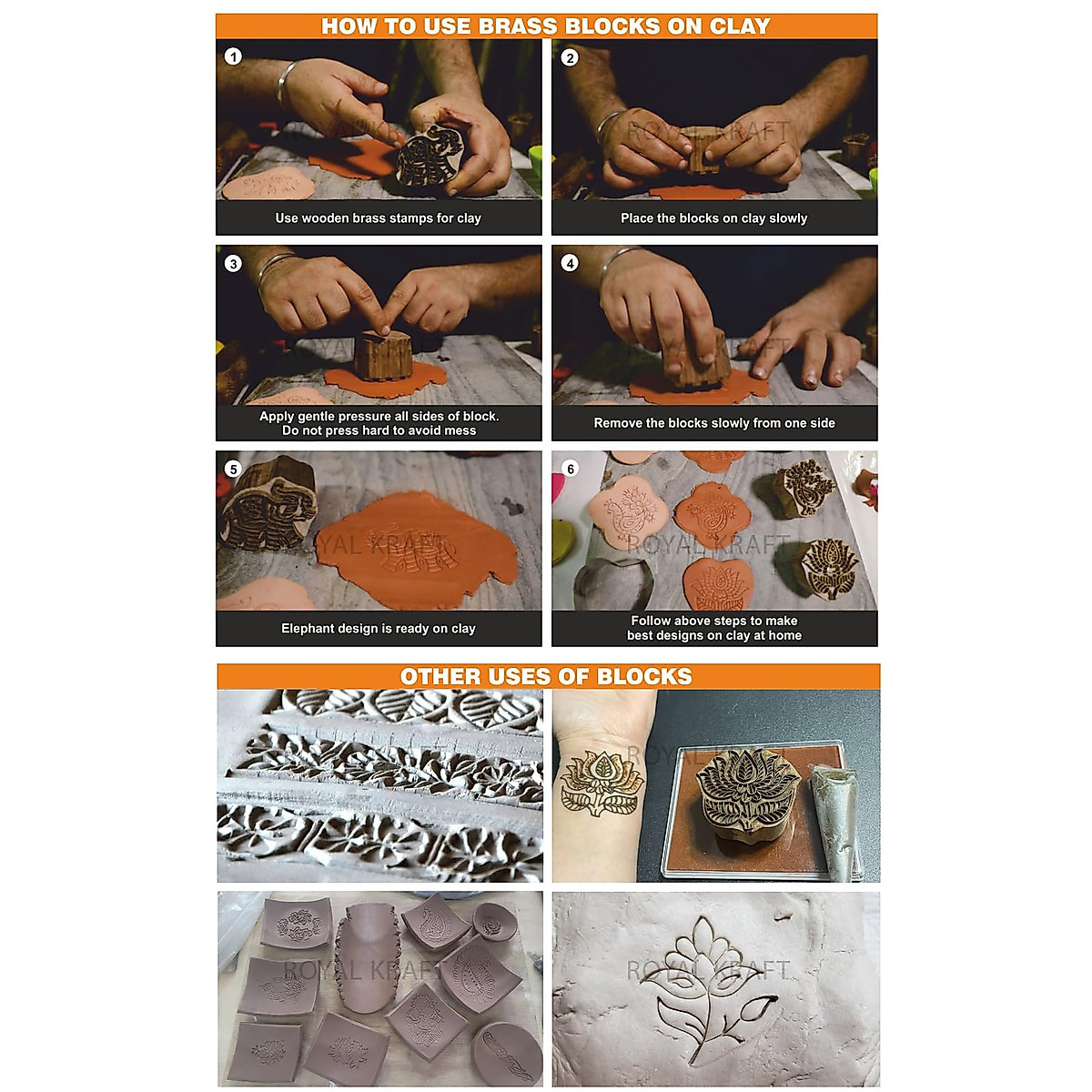 HOW TO USE BRASS BLOCKS ON CLAY

1
ROYAL KRAFT
Use wooden brass stamps for clay

2
ROYAL KRAFT
Place the blocks on clay slowly

3
ROYAL KRAFT
Apply gentle pressure all sides of block. Do not press hard to avoid mess

4
ROYAL KRAFT
Remove the blocks slowly from one side

5
ROYAL KRAFT
Elephant design is ready on clay

6
ROYAL KRAFT
Follow above steps to make best designs on clay at home

OTHER USES OF BLOCKS

ROYAL KRAFT

ROYAL KRAFT

ROYAL KRAFT