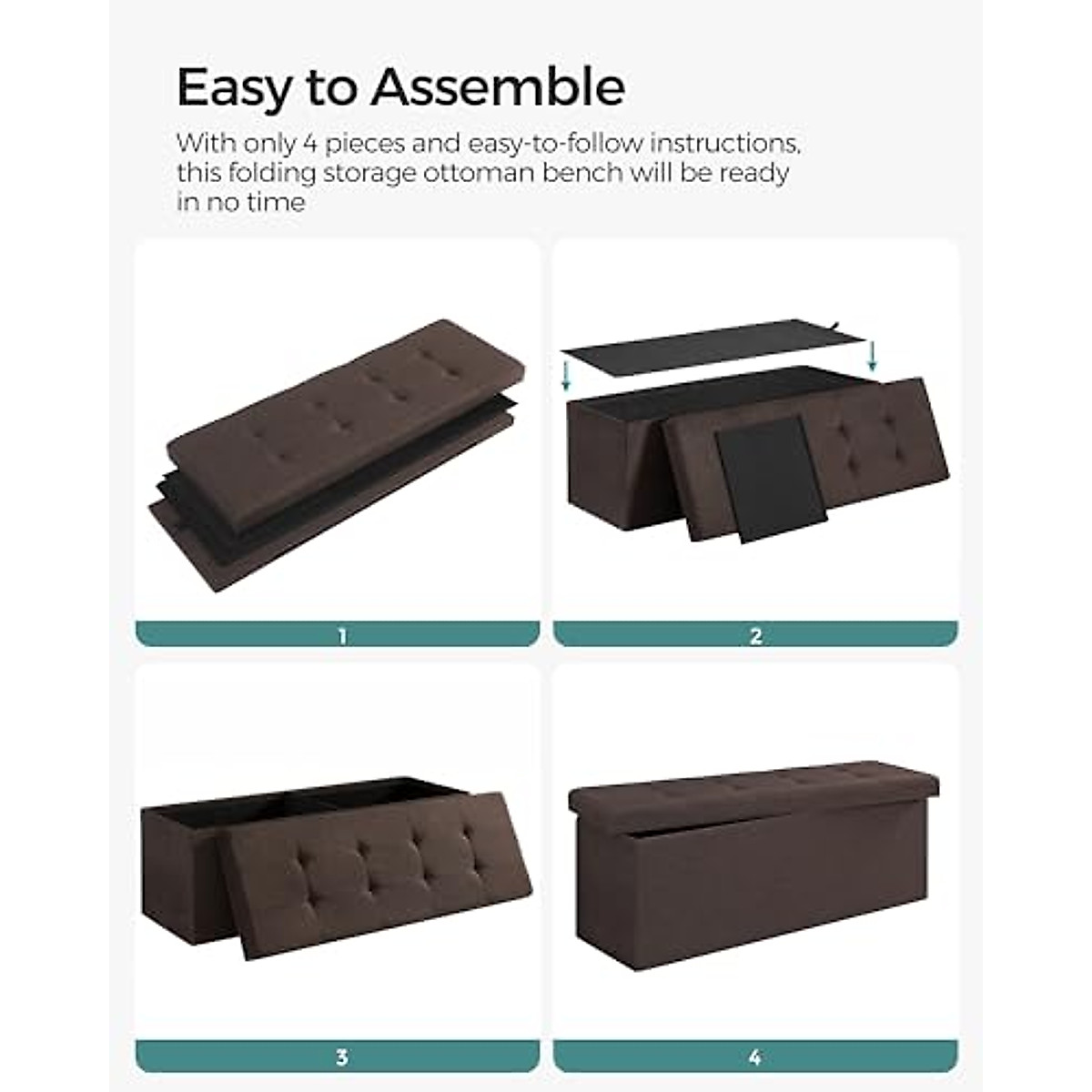 Easy to Assemble

With only 4 pieces and easy-to-follow instructions, this folding storage ottoman bench will be ready in no time

1

2

3

4