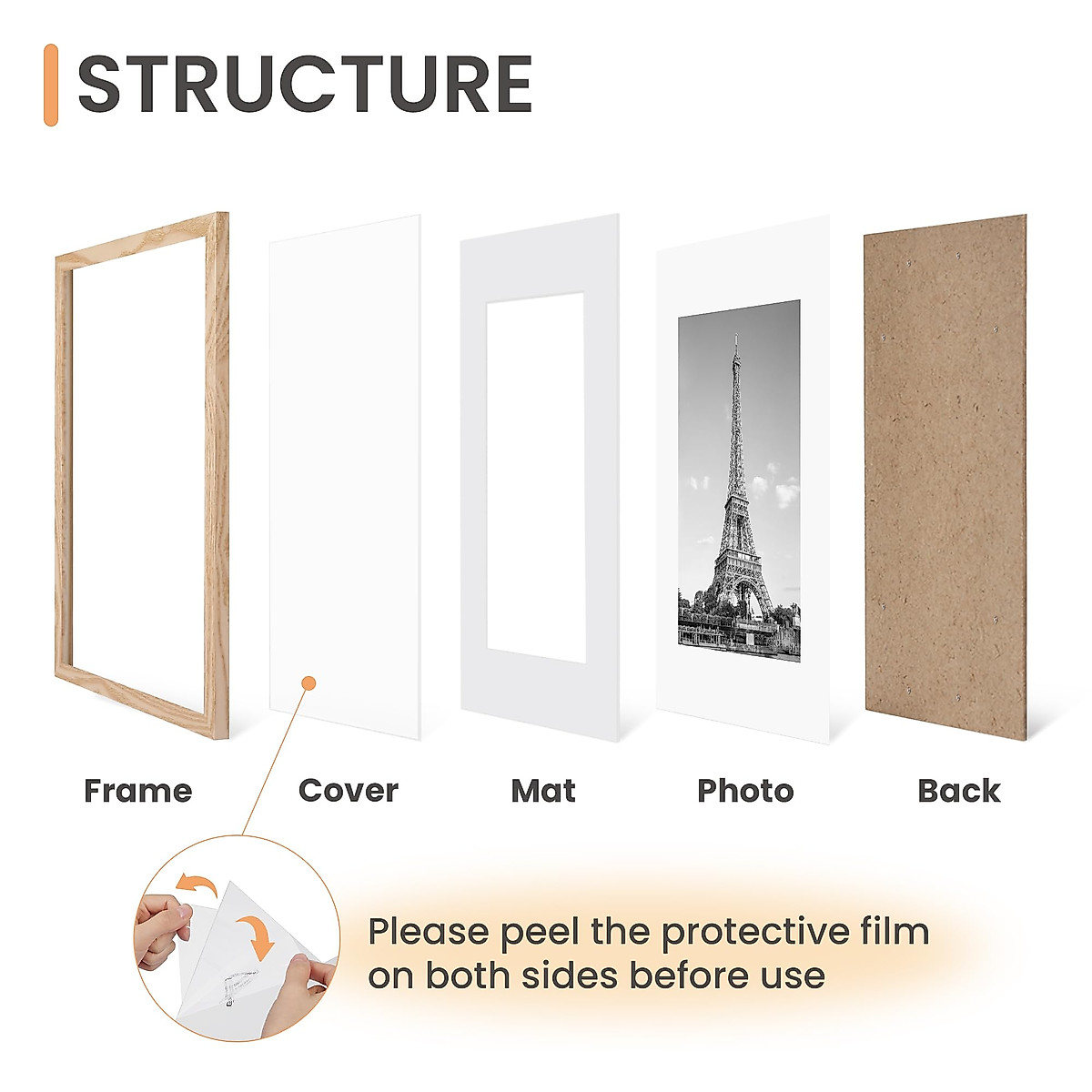 STRUCTURE

Frame Cover Mat Photo Back

Please peel the protective film on both sides before use