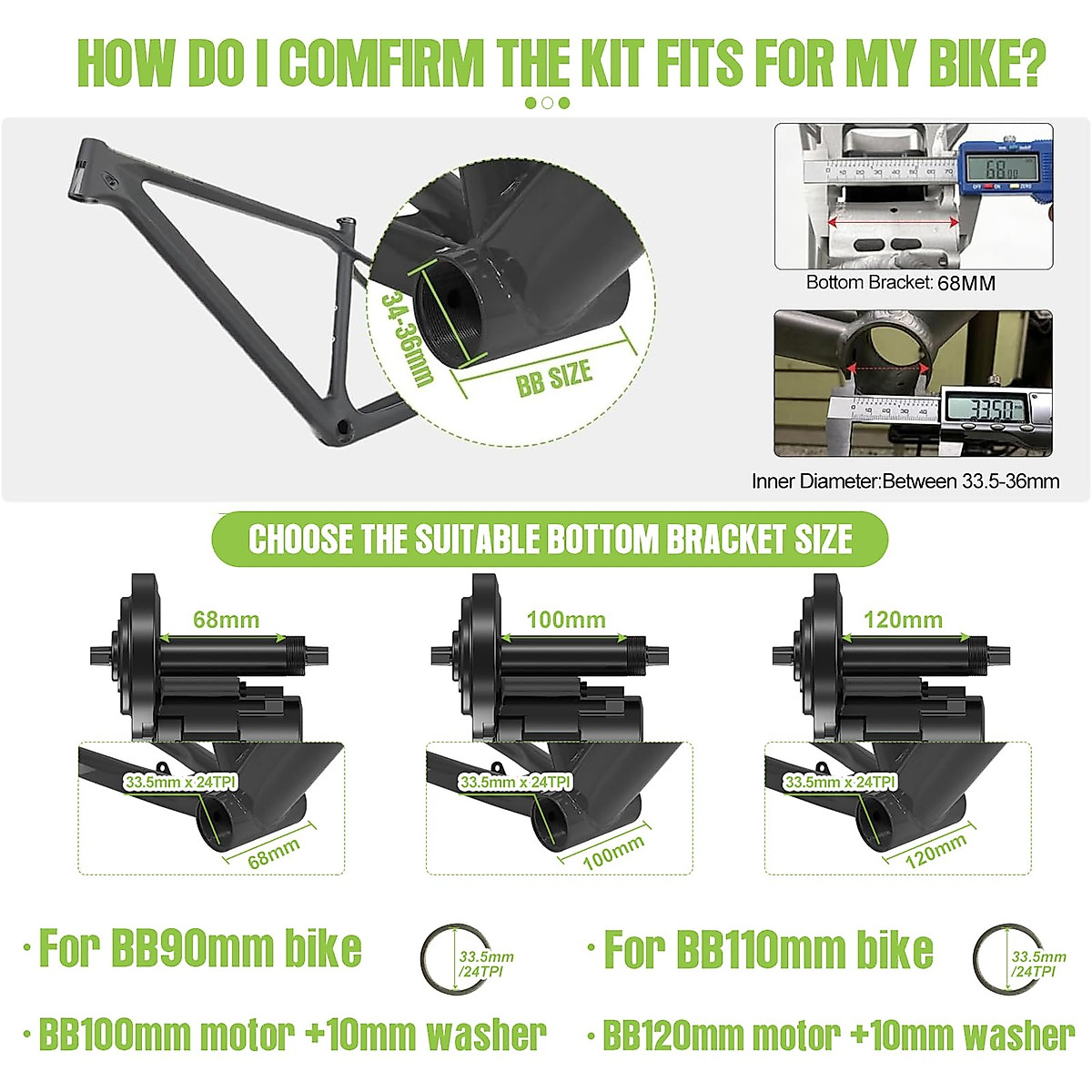 HOW DO I COMFIRM THE KIT FITS FOR MY BIKE?

34-36mm

BB SIZE

68.00

Bottom Bracket: 68MM

33.50

Inner Diameter:Between 33.5-36mm

CHOOSE THE SUITABLE BOTTOM BRACKET SIZE

68mm

33.5mm x 24TPI

68mm

100mm

33.5mm x 24TPI

100mm

120mm

33.5mm x 24TPI

120mm

· For BB90mm bike

33.5mm /24TPI

· BB100mm motor +10mm washer

· For BB110mm bike

33.5mm /24TPI

· BB120mm motor +10mm washer