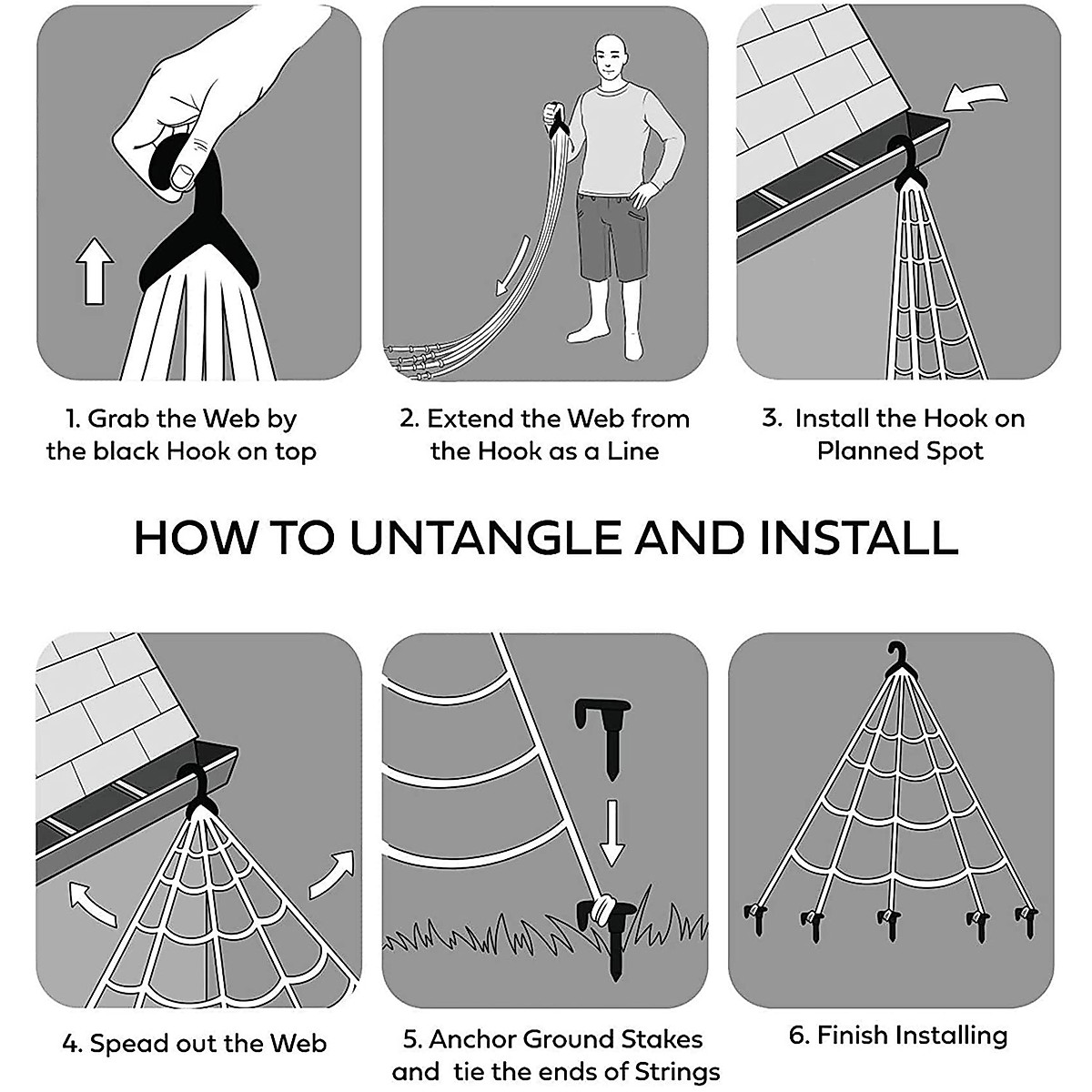 1. Grab the Web by the black Hook on top

2. Extend the Web from the Hook as a Line

3. Install the Hook on Planned Spot

HOW TO UNTANGLE AND INSTALL

4. Spead out the Web

5. Anchor Ground Stakes and tie the ends of Strings

6. Finish Installing