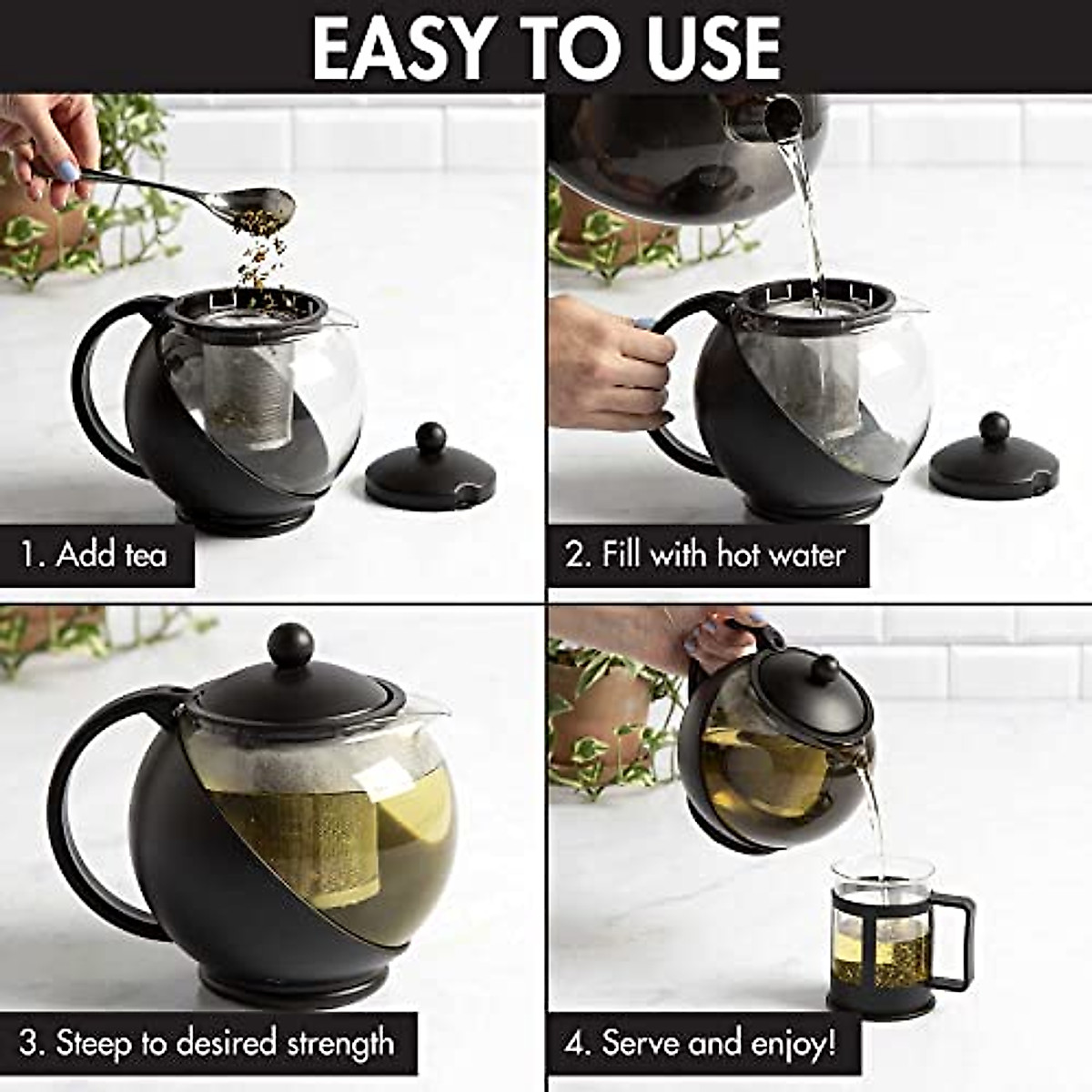 EASY TO USE

1. Add tea

2. Fill with hot water

3. Steep to desired strength

4. Serve and enjoy!