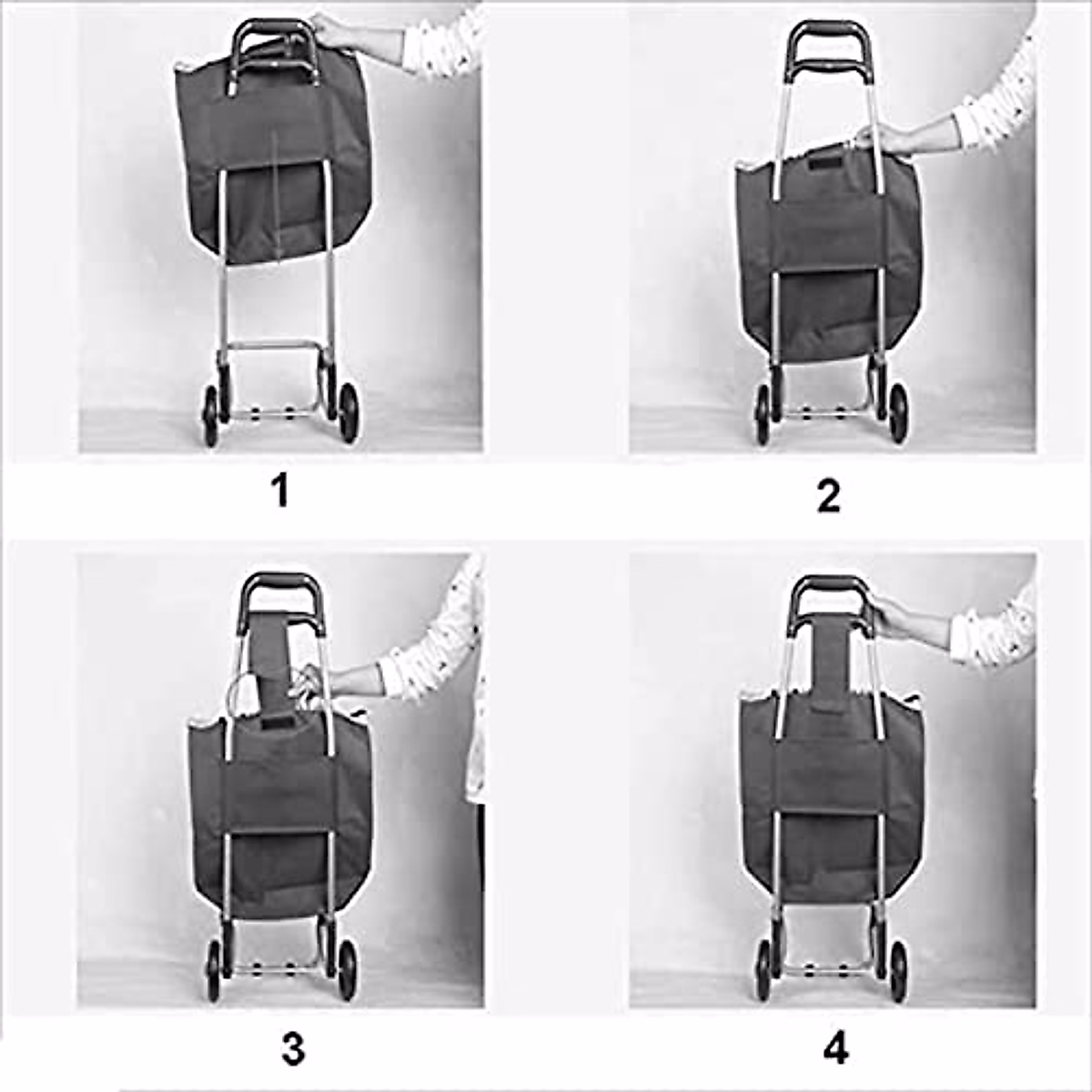 1

2

3

4