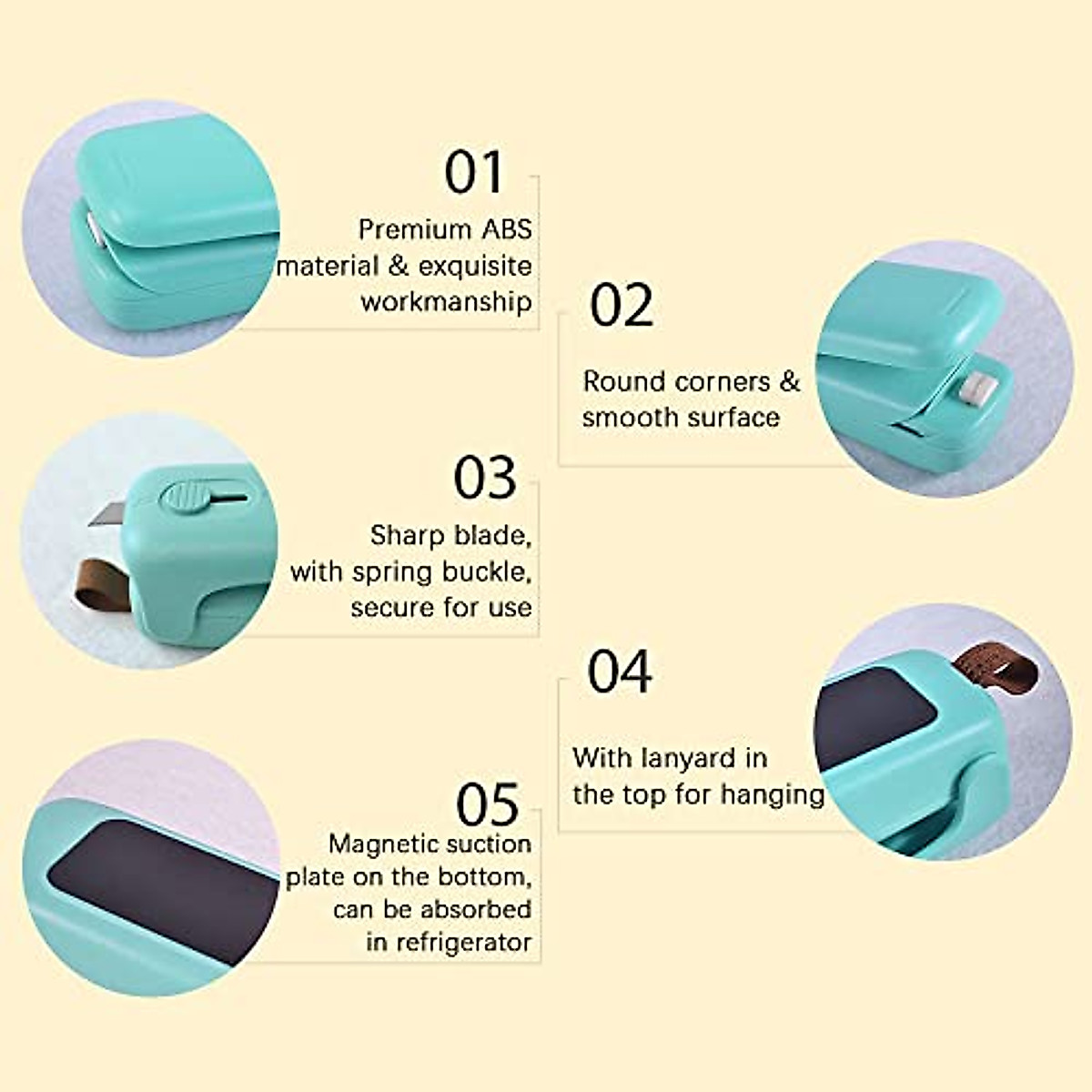 01
Premium ABS material & exquisite workmanship

02
Round corners & smooth surface

03
Sharp blade, with spring buckle, secure for use

04
With lanyard in the top for hanging

05
Magnetic suction plate on the bottom, can be absorbed in refrigerator