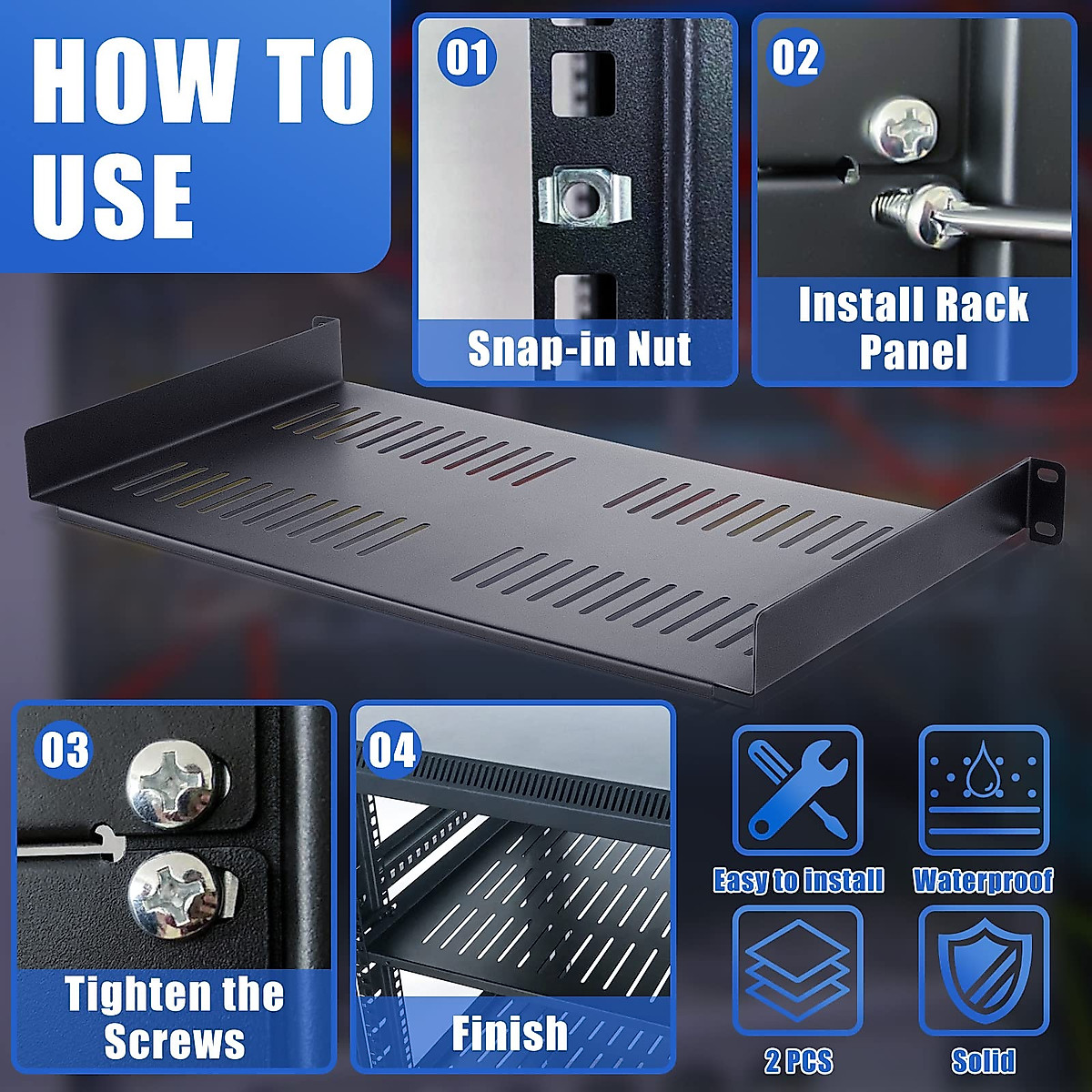 HOW TO USE

01
Snap-in Nut

02
Install Rack Panel

03
Tighten the Screws

04
Finish

Easy to install

Waterproof

2 PCS

Solid