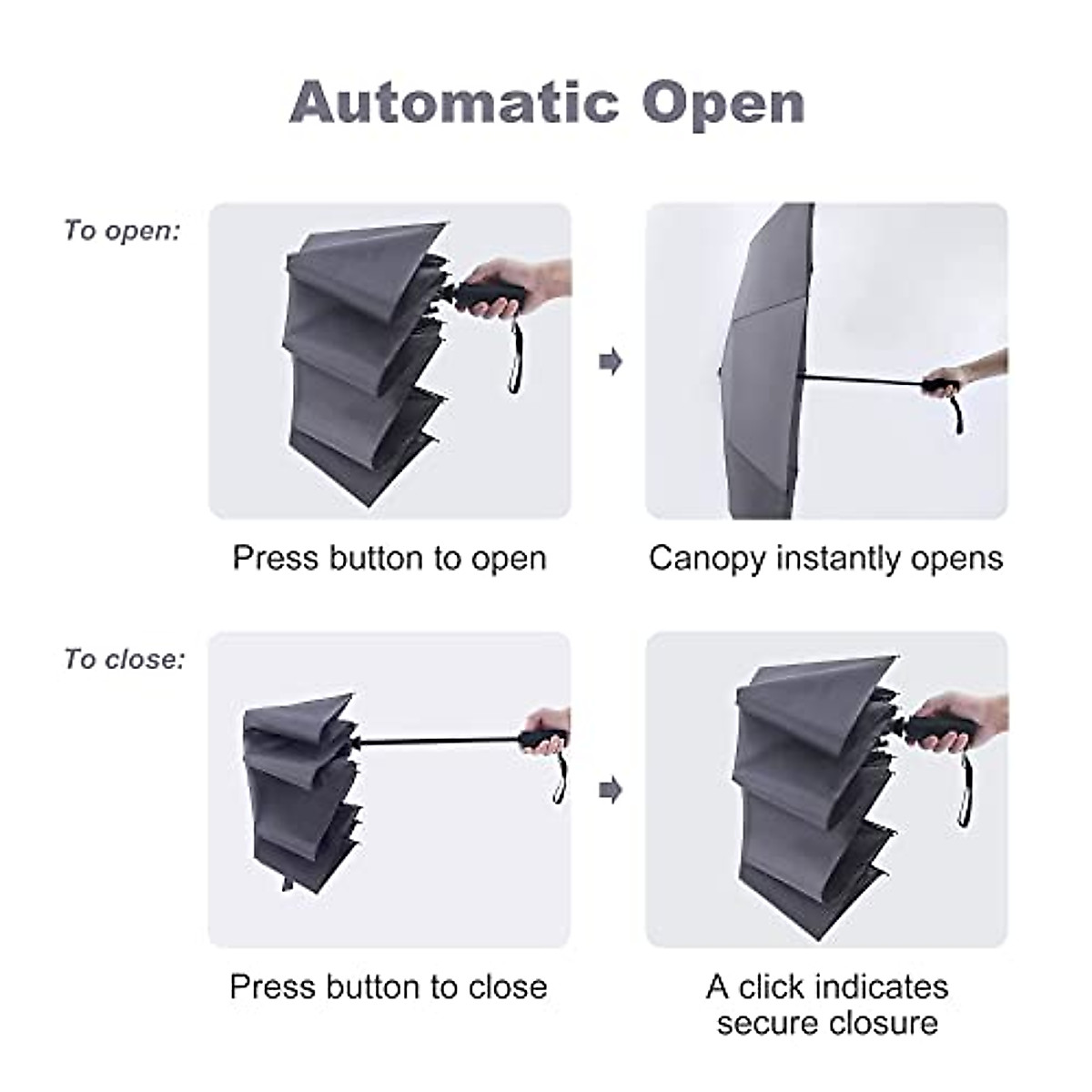 Automatic Open

To open:

Press button to open

Canopy instantly opens

To close:

Press button to close

A click indicates secure closure