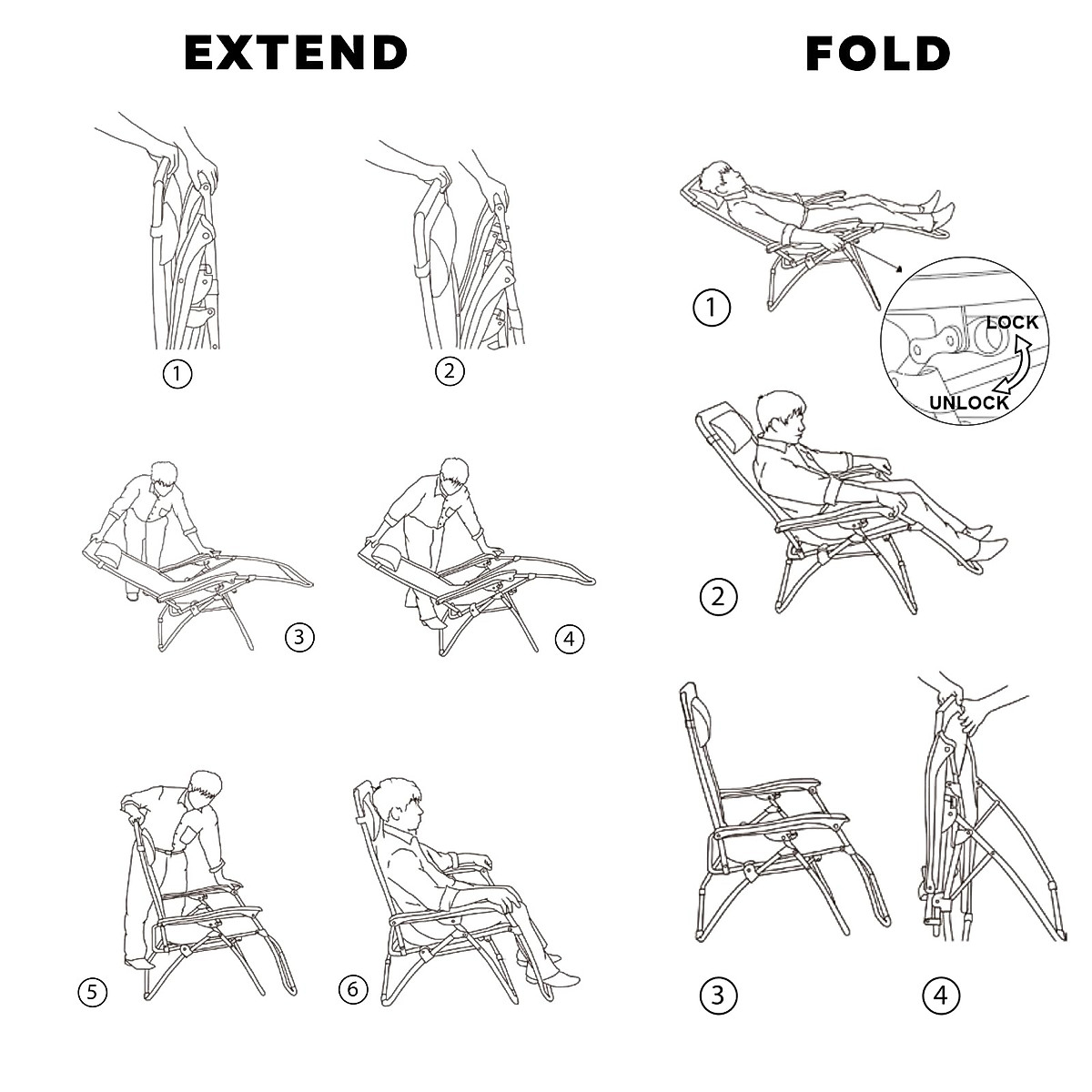 EXTEND

1
2
3
4
5
6

FOLD

1
LOCK
UNLOCK
2
3
4